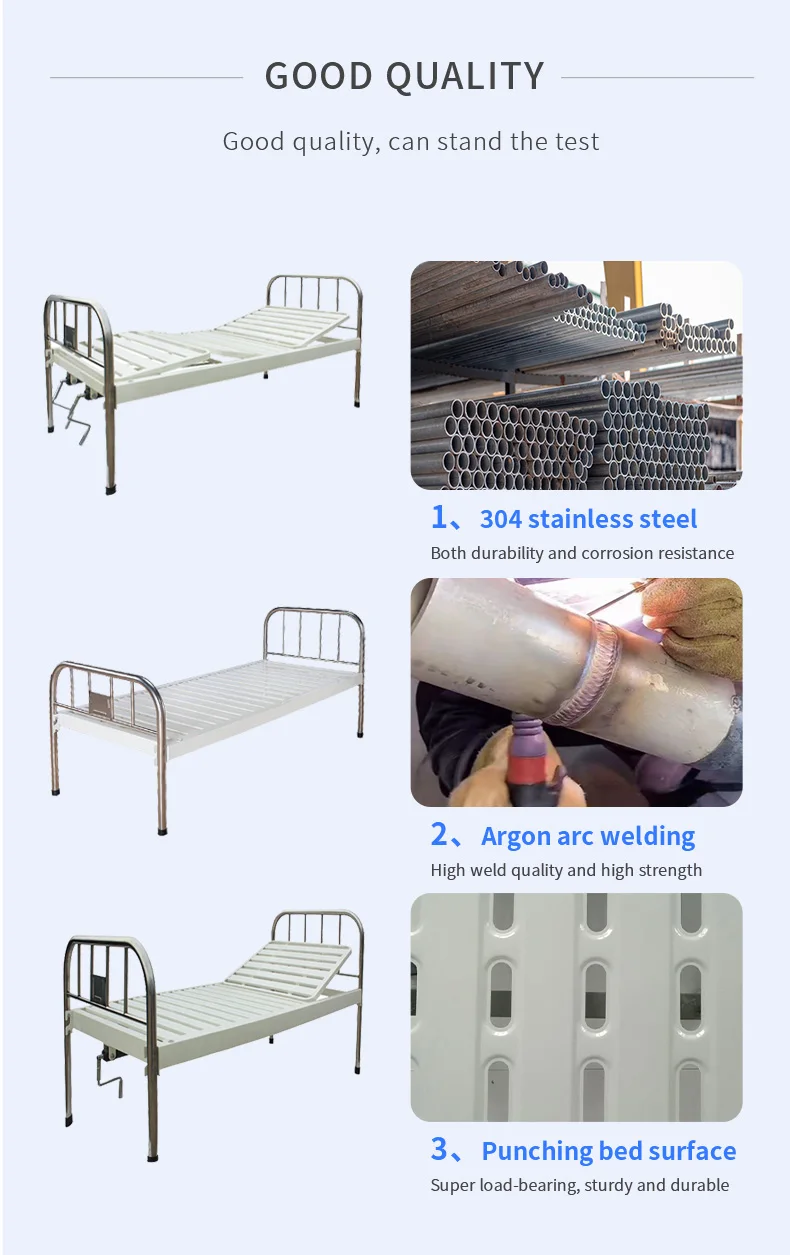 GOOD QUALITY

Good quality, can stand the test

1、304 stainless steel

Both durability and corrosion resistance

2、Argon arc welding

High weld quality and high strength

3、Punching bed surface

Super load-bearing, sturdy and durable