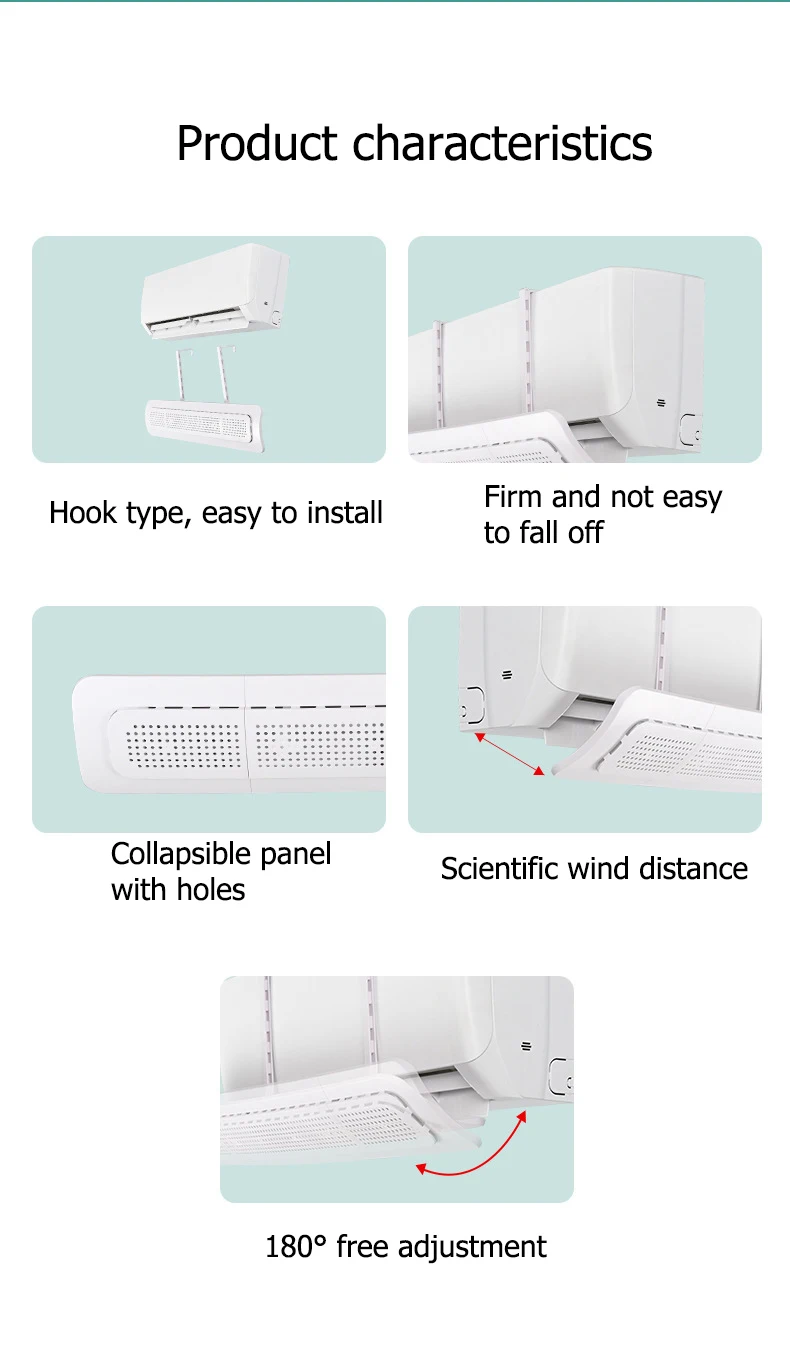 Product characteristics

Hook type, easy to install

Firm and not easy to fall off

Collapsible panel with holes

Scientific wind distance

180° free adjustment