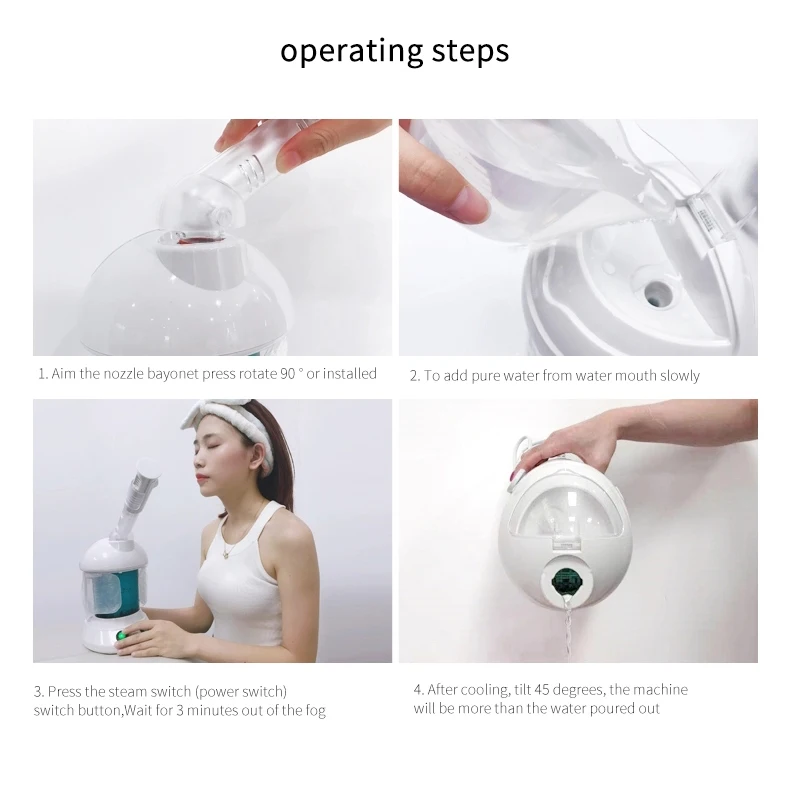 operating steps

1. Aim the nozzle bayonet press rotate 90 ° or installed

2. To add pure water from water mouth slowly

3. Press the steam switch (power switch) switch button,Wait for 3 minutes out of the fog

4. After cooling, tilt 45 degrees, the machine will be more than the water poured out