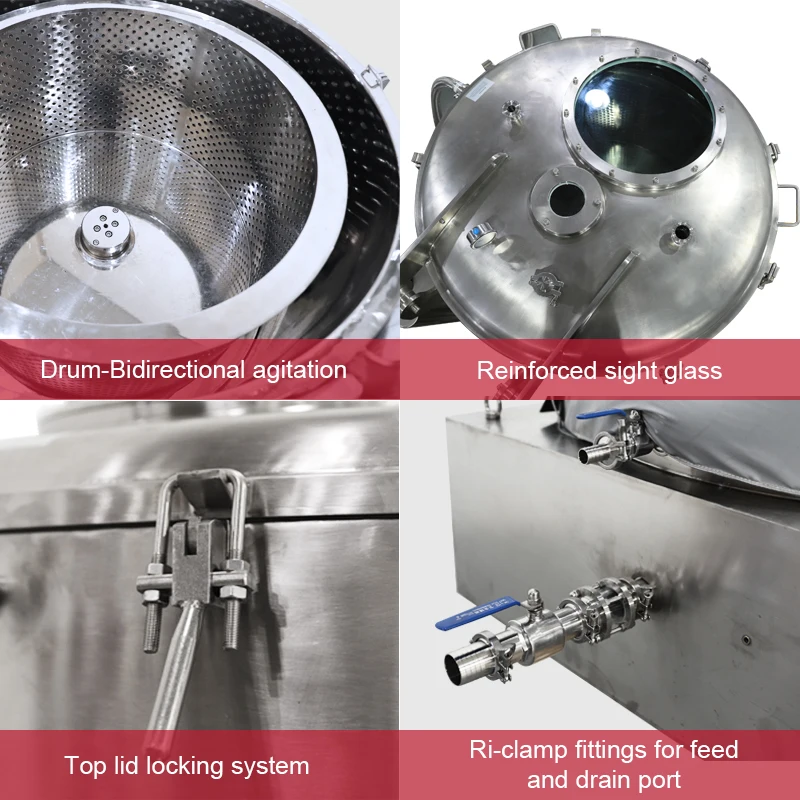 Drum-Bidirectional agitation

Reinforced sight glass

Top lid locking system

Ri-clamp fittings for feed and drain port