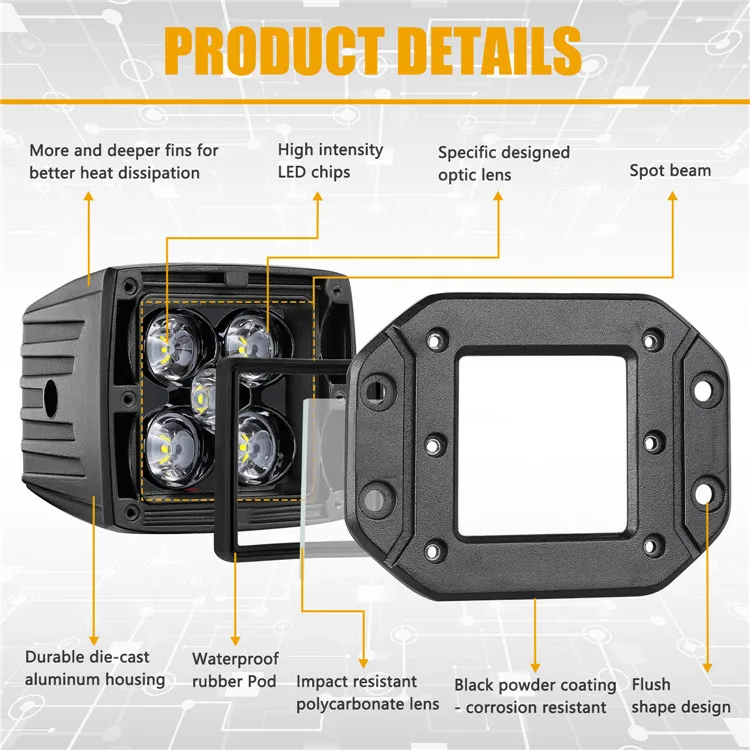 PRODUCT DETAILS

More and deeper fins for better heat dissipation

High intensity LED chips

Specific designed optic lens

Spot beam

Durable die-cast aluminum housing

Waterproof rubber Pod

Impact resistant polycarbonate lens

Black powder coating - corrosion resistant

Flush shape design