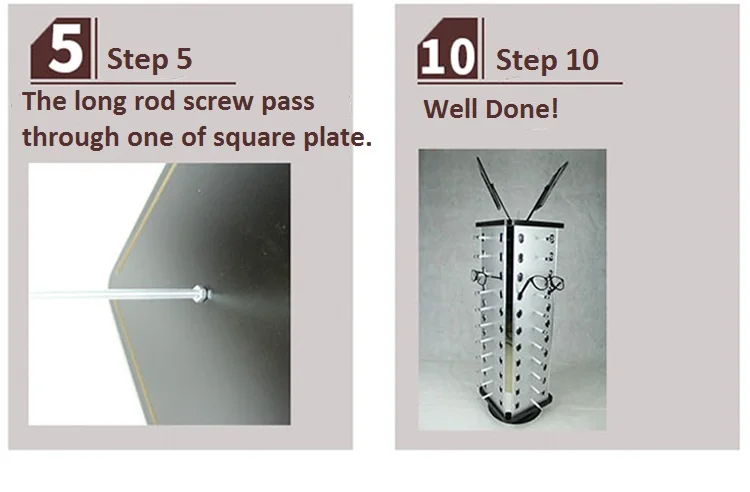 5 Step 5

The long rod screw pass through one of square plate.

10 Step 10

Well Done!