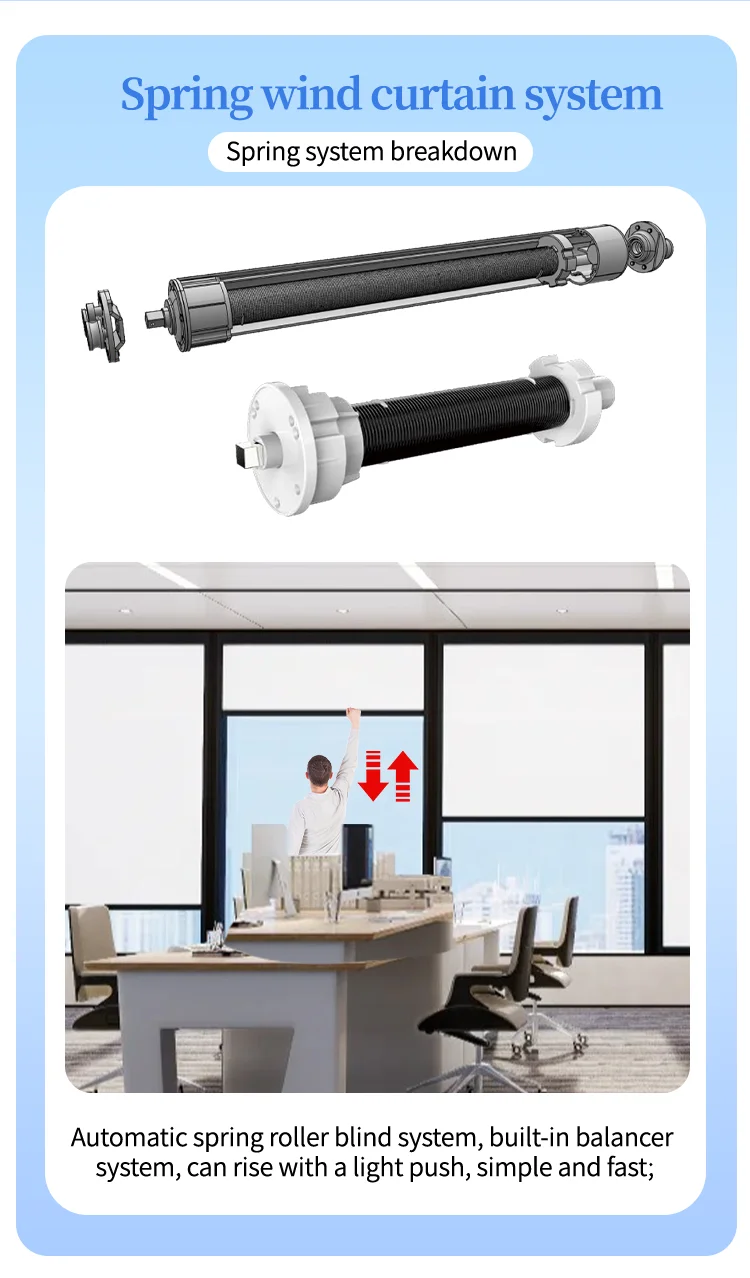 Spring wind curtain system

Spring system breakdown

Automatic spring roller blind system, built-in balancer system, can rise with a light push, simple and fast;