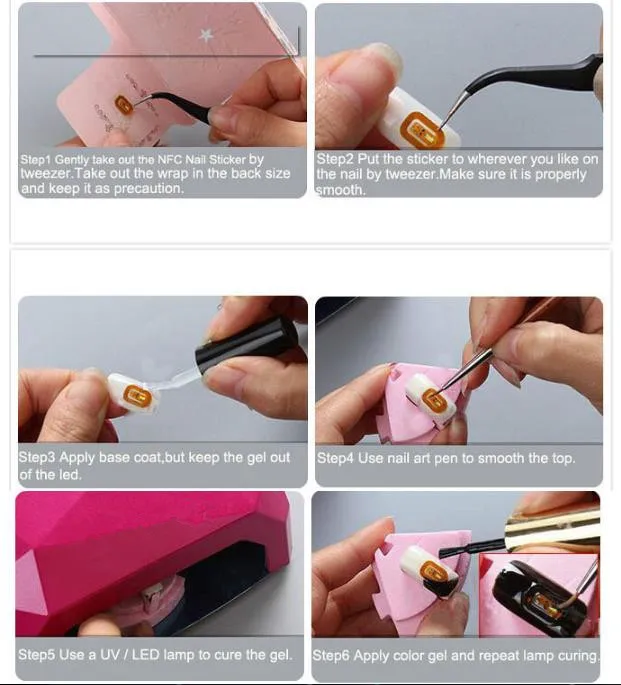 Step1 Gently take out the NFC Nail Sticker by tweezer.Take out the wrap in the back size and keep it as precaution.

Step2 Put the sticker to wherever you like on the nail by tweezer.Make sure it is properly smooth.

Step3 Apply base coat,but keep the gel out of the led.

Step4 Use nail art pen to smooth the top.

Step5 Use a UV / LED lamp to cure the gel.

Step6 Apply color gel and repeat lamp curing.