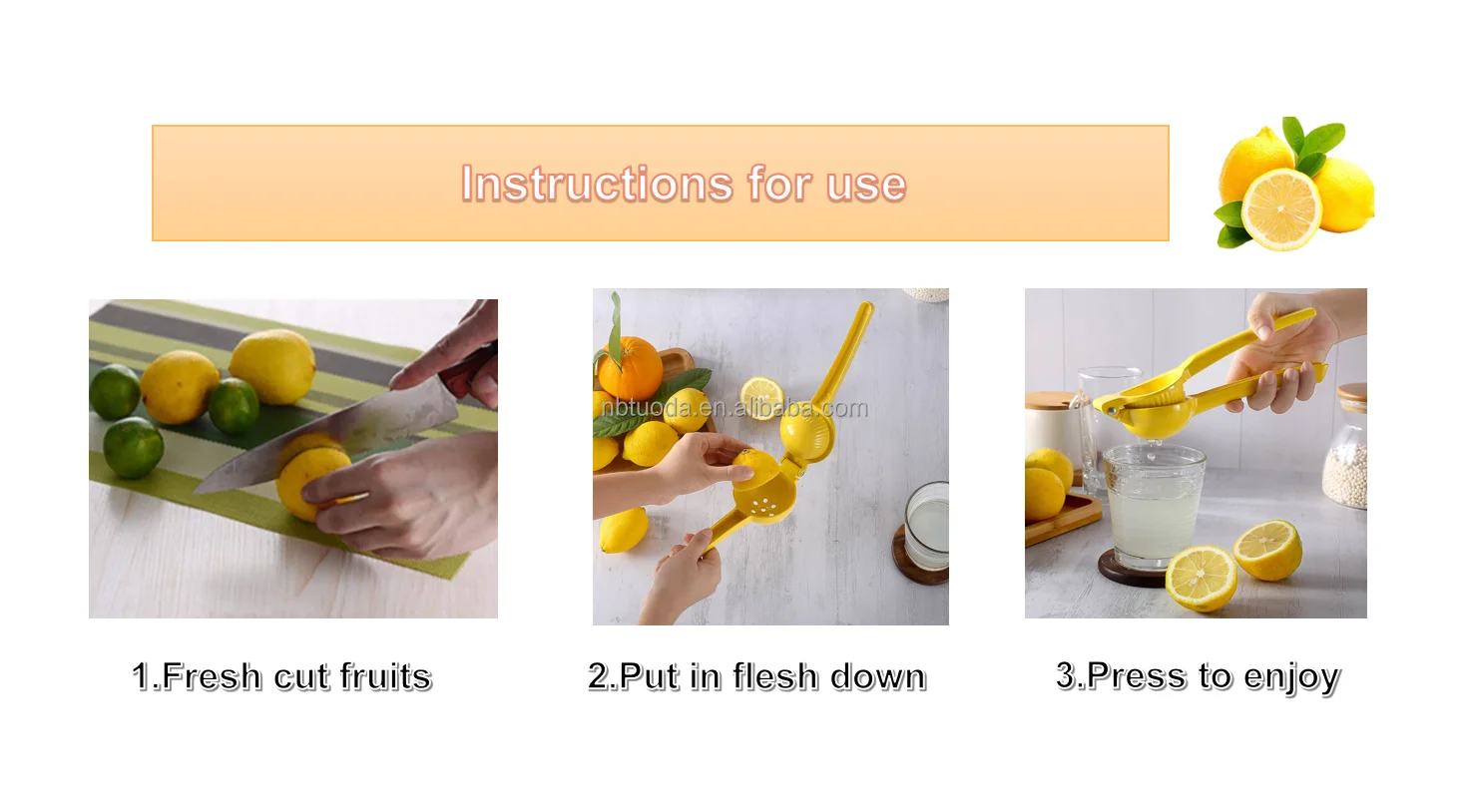 Instructions for use

nbtuoda.en.alibaba.com

1.Fresh cut fruits

2.Put in flesh down

3.Press to enjoy