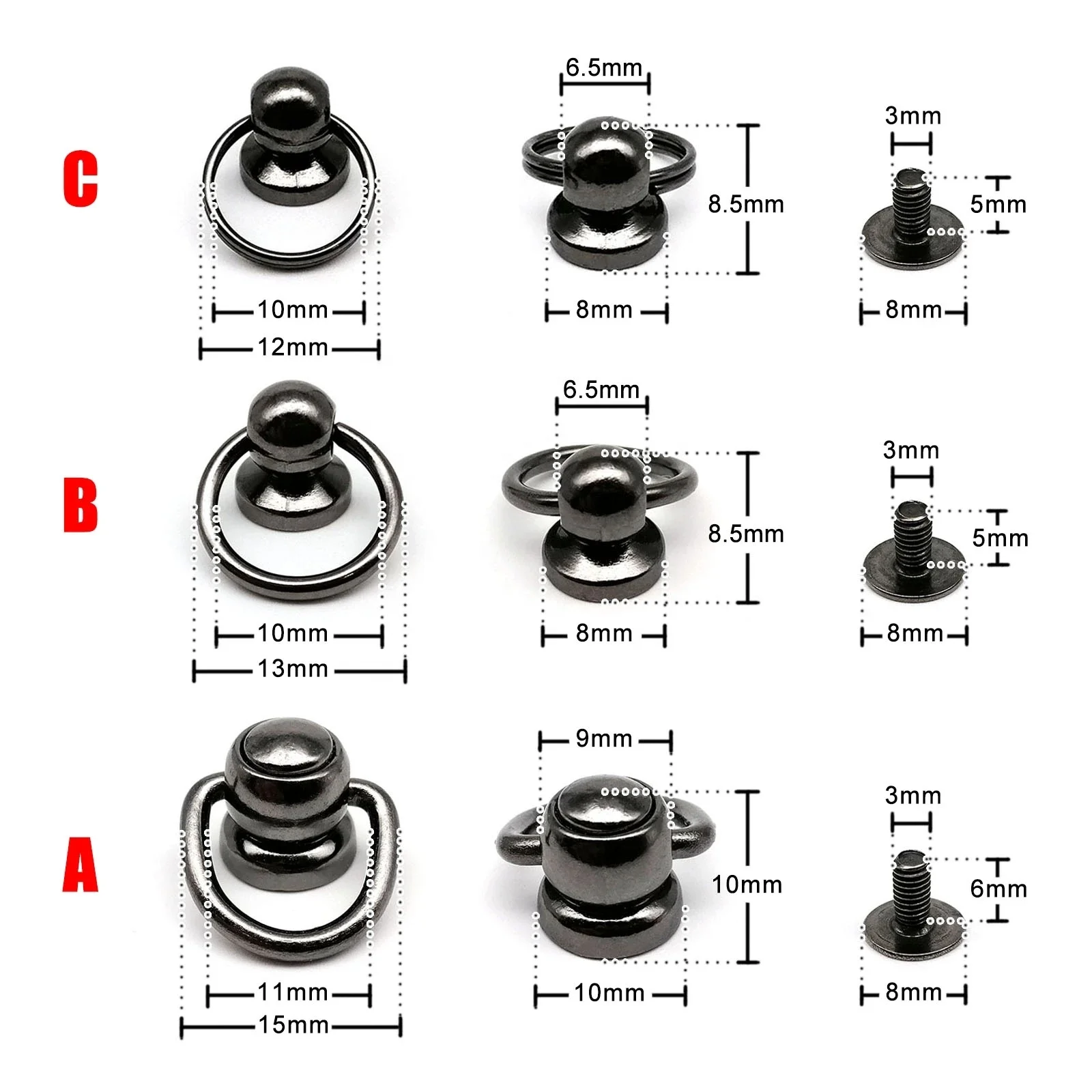 C

10mm
12mm

6.5mm
8.5mm
8mm

3mm
5mm
8mm

B

10mm
13mm

6.5mm
8.5mm
8mm

3mm
5mm
8mm

A

11mm
15mm

9mm
10mm
10mm

3mm
6mm
8mm