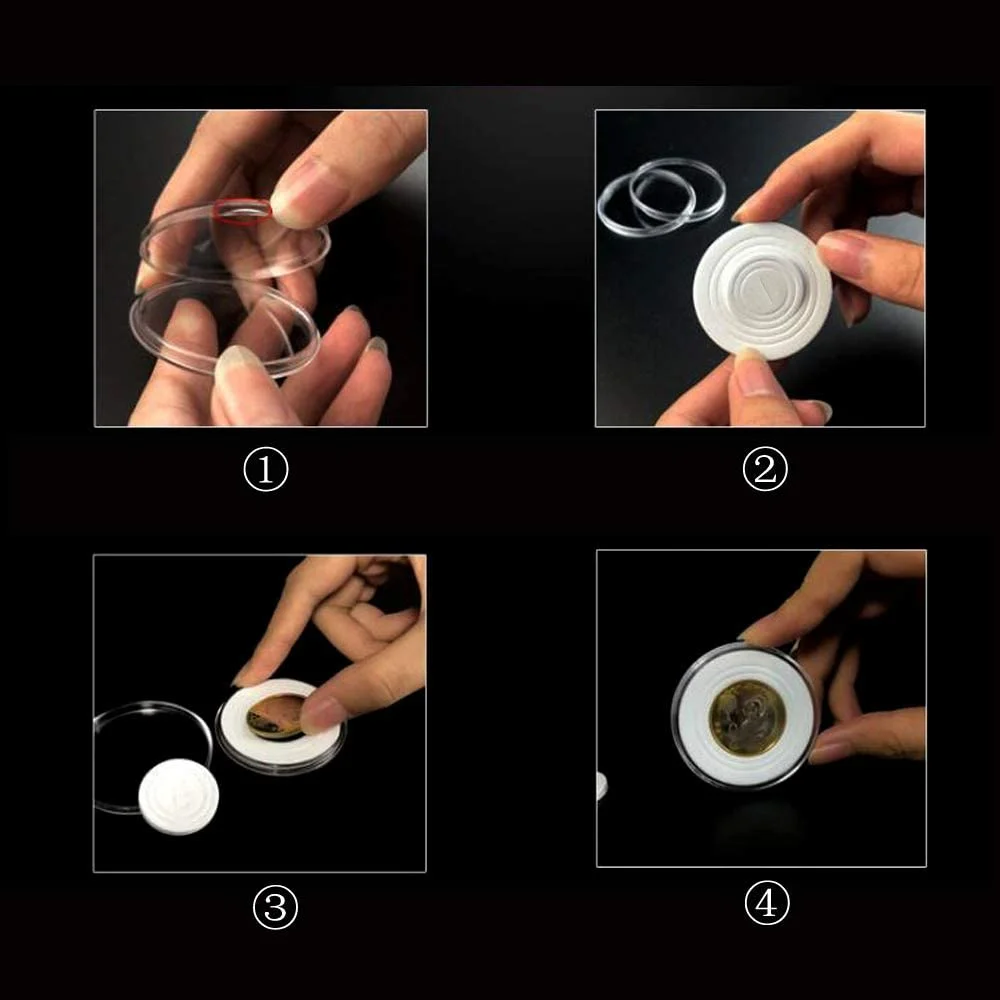 ①

②

③

④