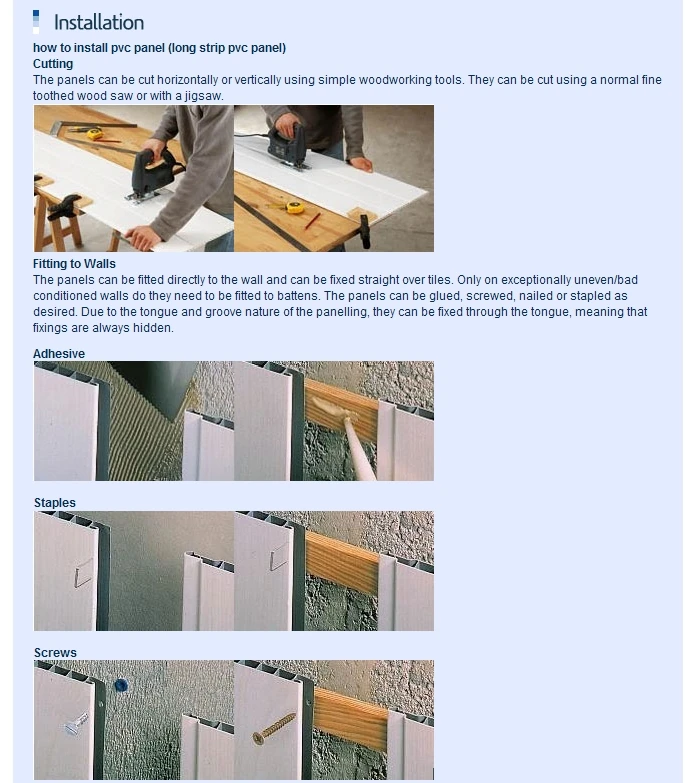 Installation

how to install pvc panel (long strip pvc panel)

Cutting

The panels can be cut horizontally or vertically using simple woodworking tools. They can be cut using a normal fine toothed wood saw or with a jigsaw.

Fitting to Walls

The panels can be fitted directly to the wall and can be fixed straight over tiles. Only on exceptionally uneven/bad conditioned walls do they need to be fitted to battens. The panels can be glued, screwed, nailed or stapled as desired. Due to the tongue and groove nature of the panelling, they can be fixed through the tongue, meaning that fixings are always hidden.

Adhesive

Staples

Screws