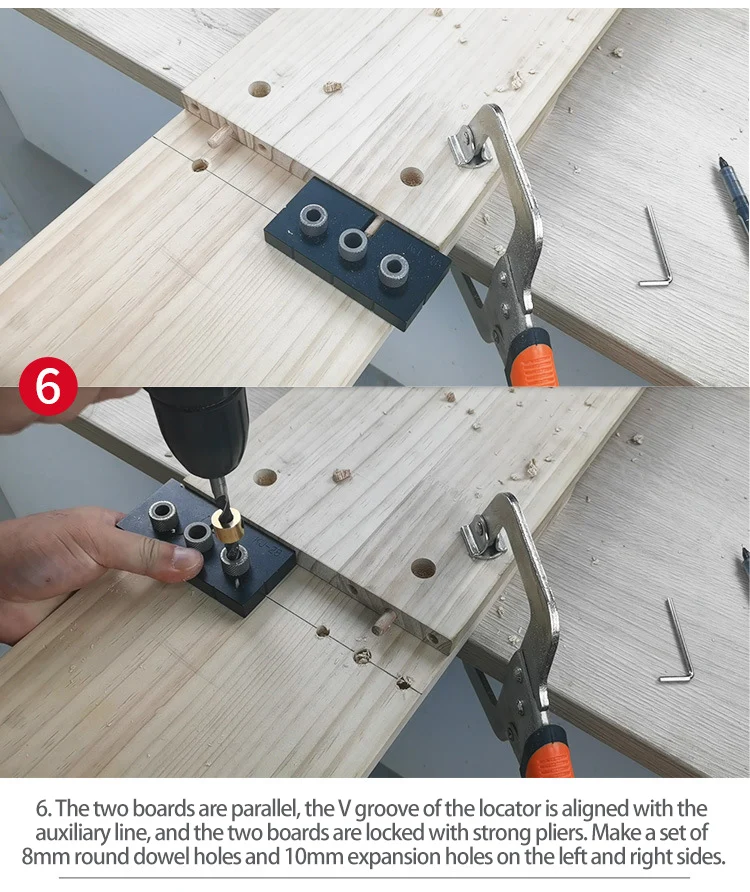 6

6. The two boards are parallel, the V groove of the locator is aligned with the auxiliary line, and the two boards are locked with strong pliers. Make a set of 8mm round dowel holes and 10mm expansion holes on the left and right sides.