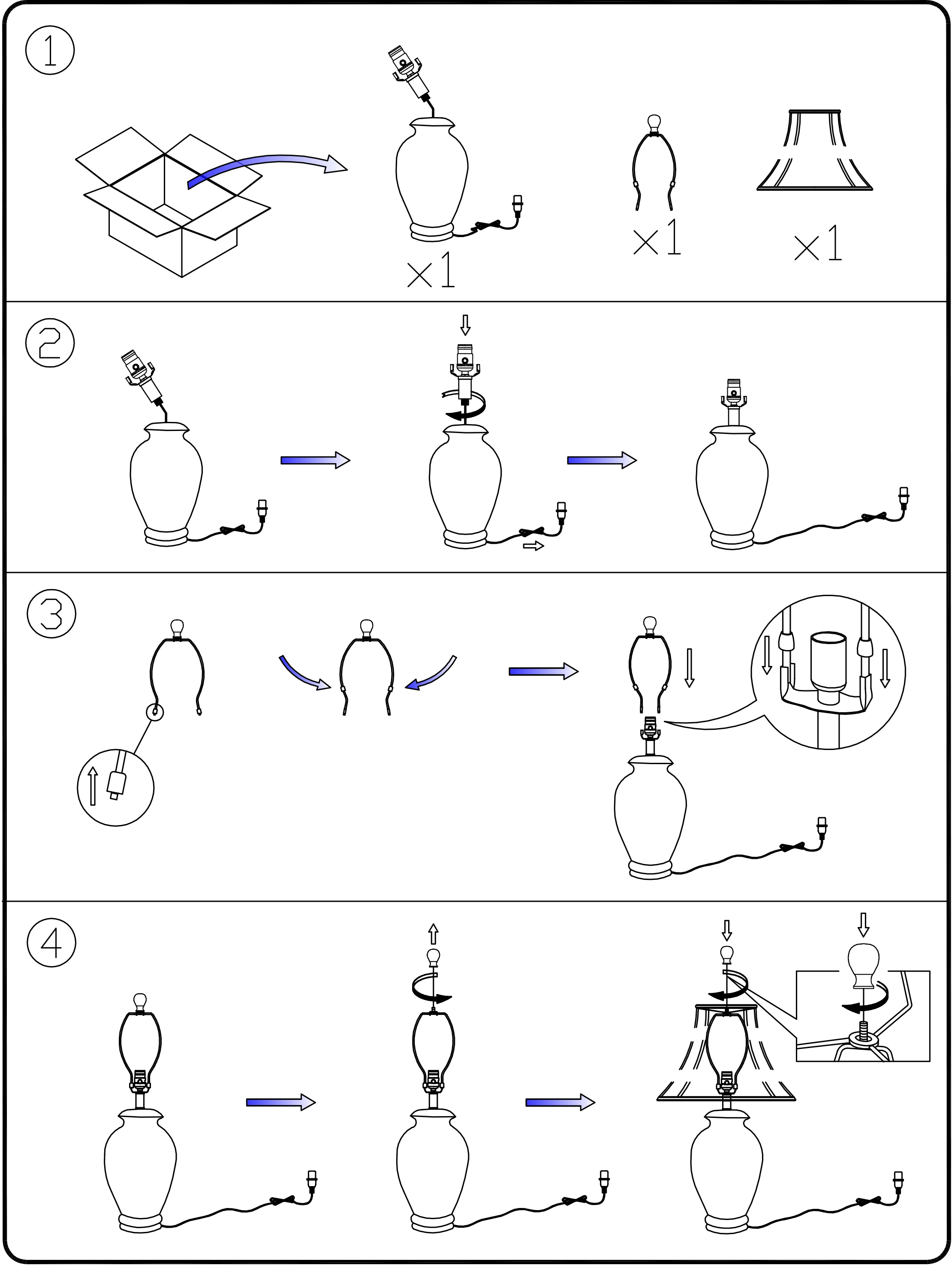 1

×1

×1

×1

2

3

4