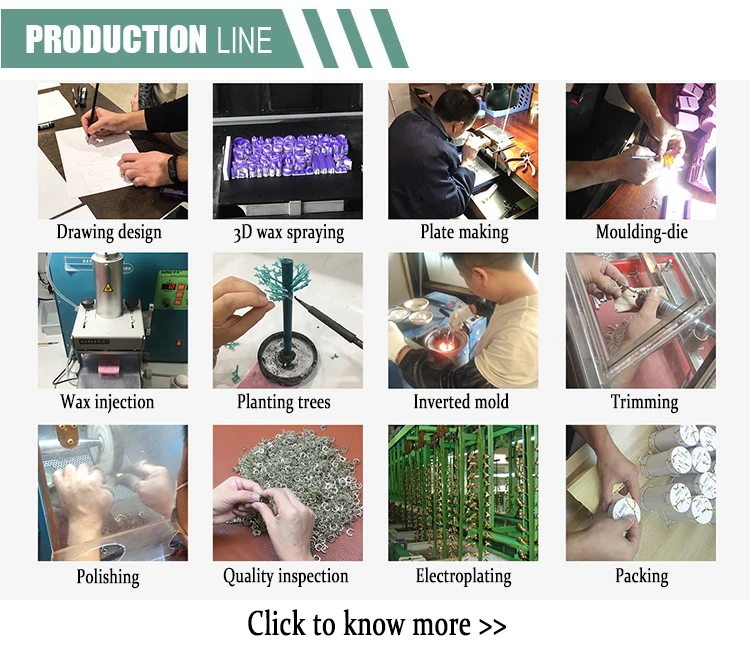 PRODUCTION LINE

Drawing design

3D wax spraying

Plate making

Moulding-die

Wax injection

Planting trees

Inverted mold

Trimming

Polishing

Quality inspection

Electroplating

Packing

Click to know more >>