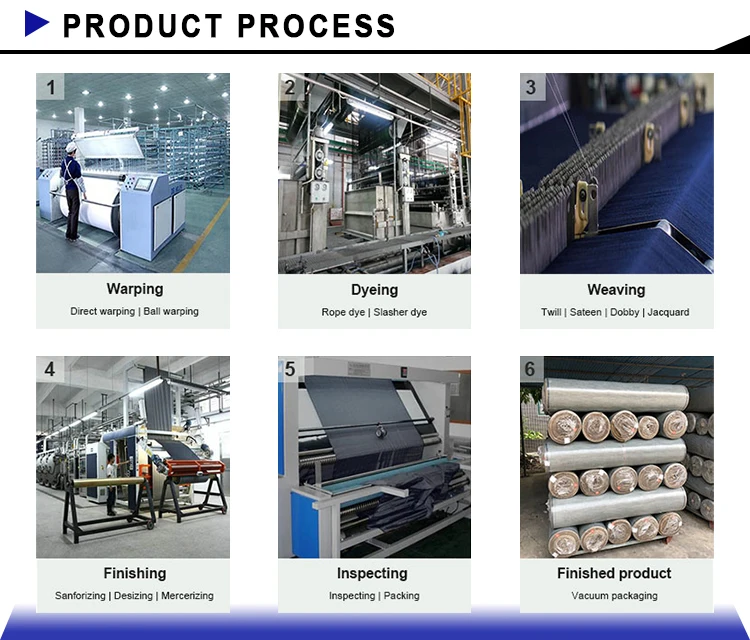 PRODUCT PROCESS

1

Warping

Direct warping | Ball warping

2

Dyeing

Rope dye | Slasher dye

3

Weaving

Twill | Sateen | Dobby | Jacquard

4

Finishing

Sanforizing | Desizing | Mercerizing

5

Inspecting

Inspecting | Packing

6

Finished product

Vacuum packaging