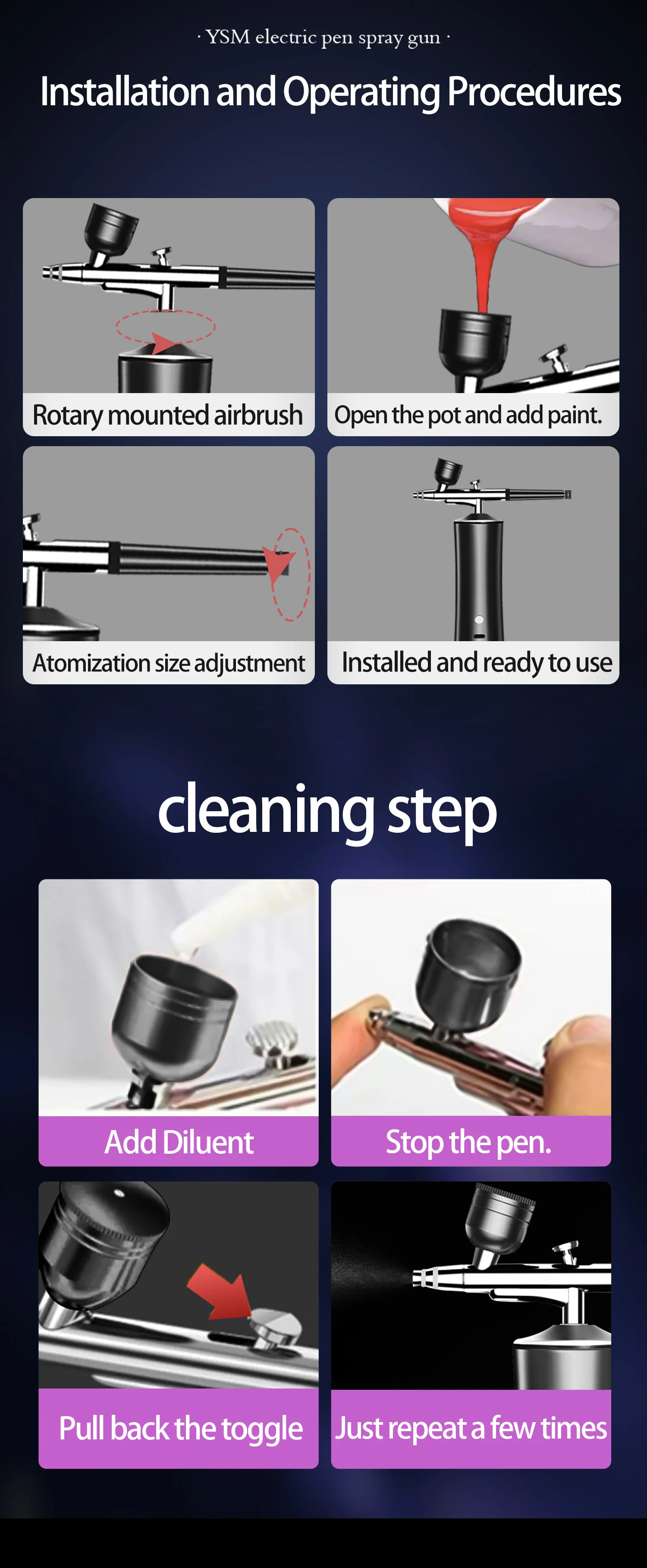 · YSM electric pen spray gun ·

Installation and Operating Procedures

Rotary mounted airbrush

Open the pot and add paint.

Atomization size adjustment

Installed and ready to use

cleaning step

Add Diluent

Stop the pen.

Pull back the toggle

Just repeat a few times