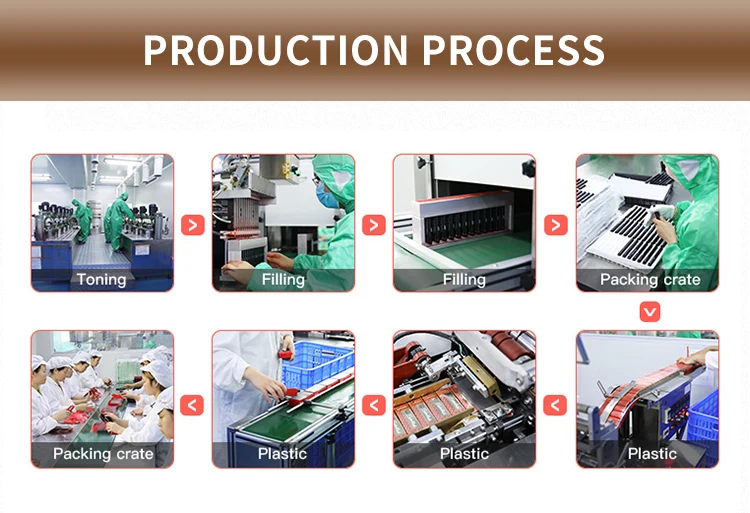 PRODUCTION PROCESS

Toning

Filling

Filling

Packing crate

Plastic

Plastic

Plastic

Packing crate