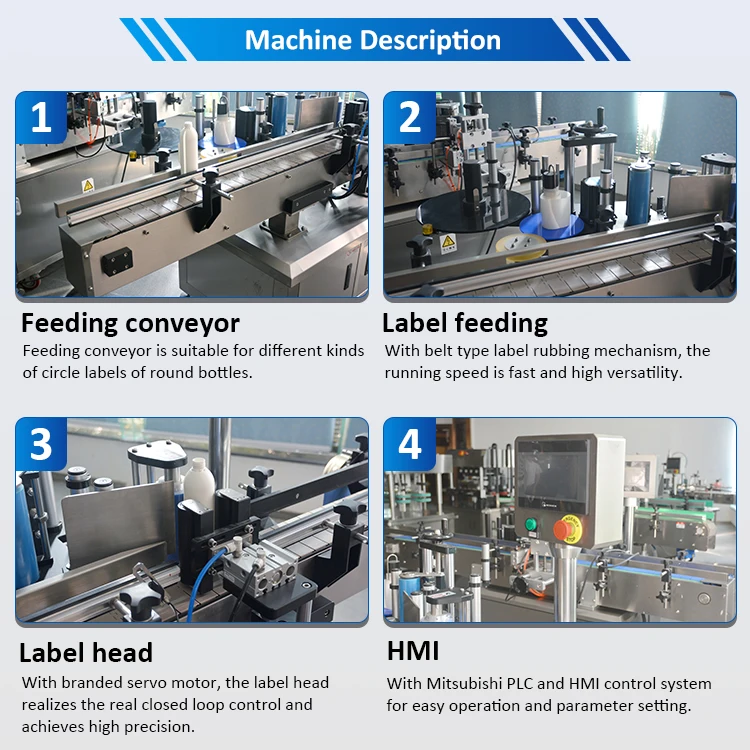 Machine Description

1

Feeding conveyor
Feeding conveyor is suitable for different kinds of circle labels of round bottles.

2

Label feeding
With belt type label rubbing mechanism, the running speed is fast and high versatility.

3

Label head
With branded servo motor, the label head realizes the real closed loop control and achieves high precision.

4

HMI
With Mitsubishi PLC and HMI control system for easy operation and parameter setting.