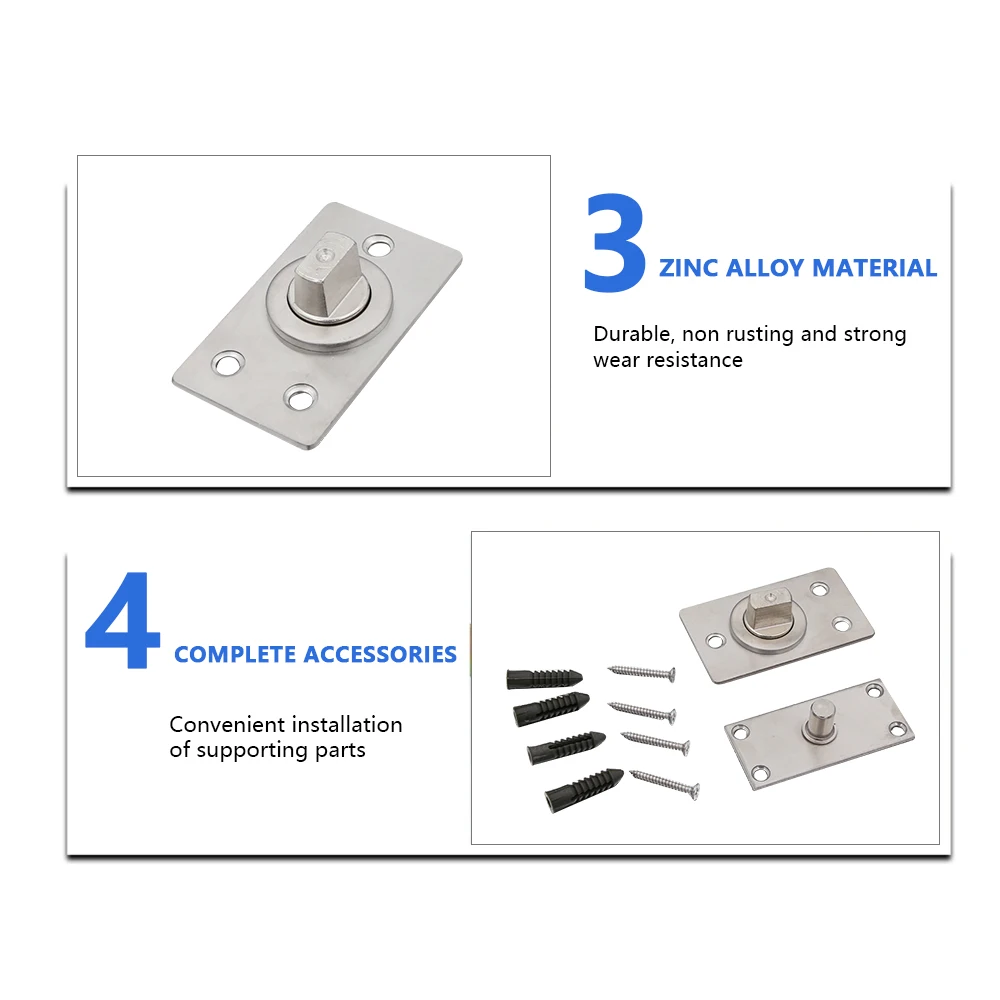 3 ZINC ALLOY MATERIAL

Durable, non rusting and strong wear resistance

4 COMPLETE ACCESSORIES

Convenient installation of supporting parts