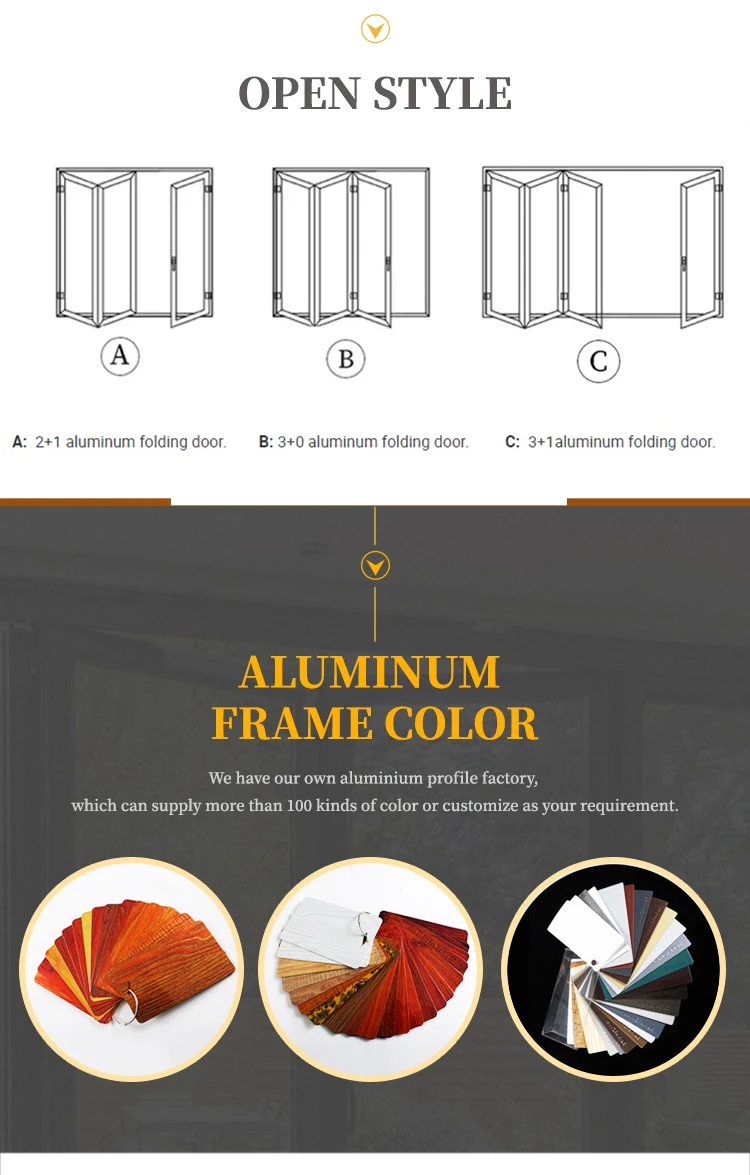 OPEN STYLE

A

B

C

A: 2+1 aluminum folding door.

B: 3+0 aluminum folding door.

C: 3+1aluminum folding door.

ALUMINUM FRAME COLOR

We have our own aluminium profile factory, which can supply more than 100 kinds of color or customize as your requirement.