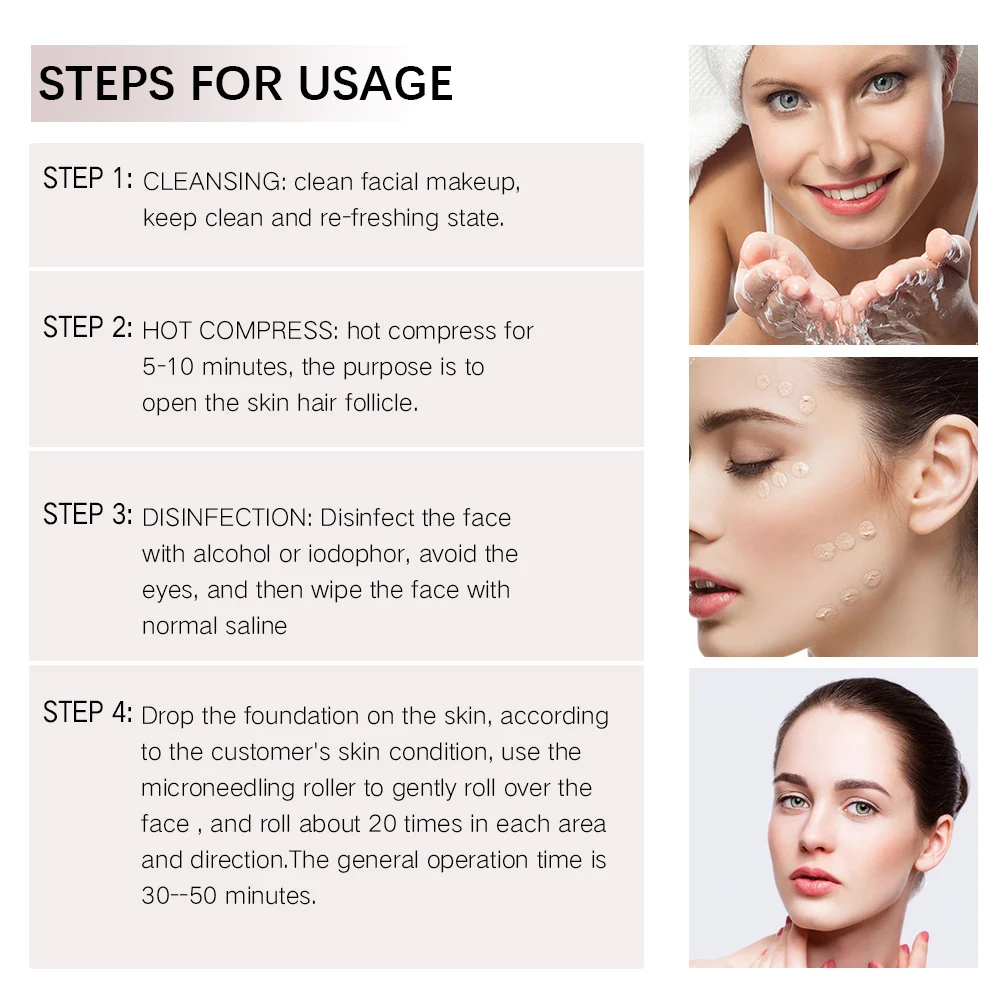 STEPS FOR USAGE

STEP 1: CLEANSING: clean facial makeup, keep clean and re-freshing state.

STEP 2: HOT COMPRESS: hot compress for 5-10 minutes, the purpose is to open the skin hair follicle.

STEP 3: DISINFECTION: Disinfect the face with alcohol or iodophor, avoid the eyes, and then wipe the face with normal saline

STEP 4: Drop the foundation on the skin, according to the customer's skin condition, use the microneedling roller to gently roll over the face , and roll about 20 times in each area and direction.The general operation time is 30--50 minutes.