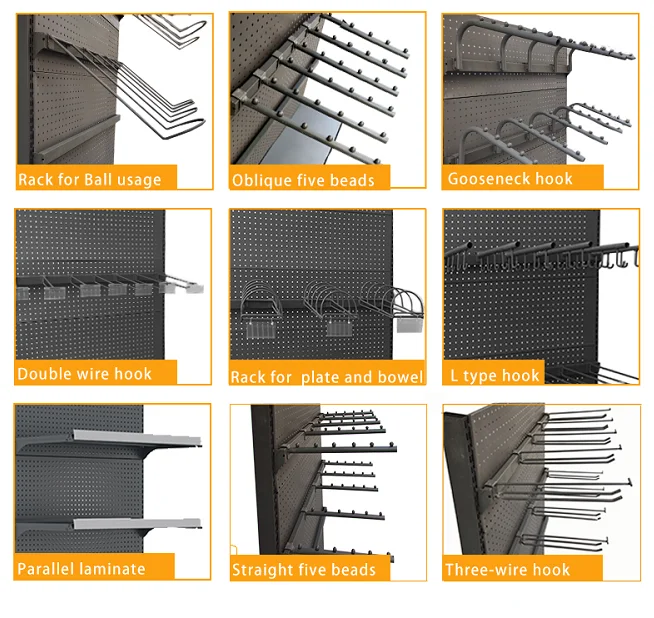 Rack for Ball usage

Oblique five beads

Gooseneck hook

Double wire hook

Rack for plate and bowel

L type hook

Parallel laminate

Straight five beads

Three-wire hook