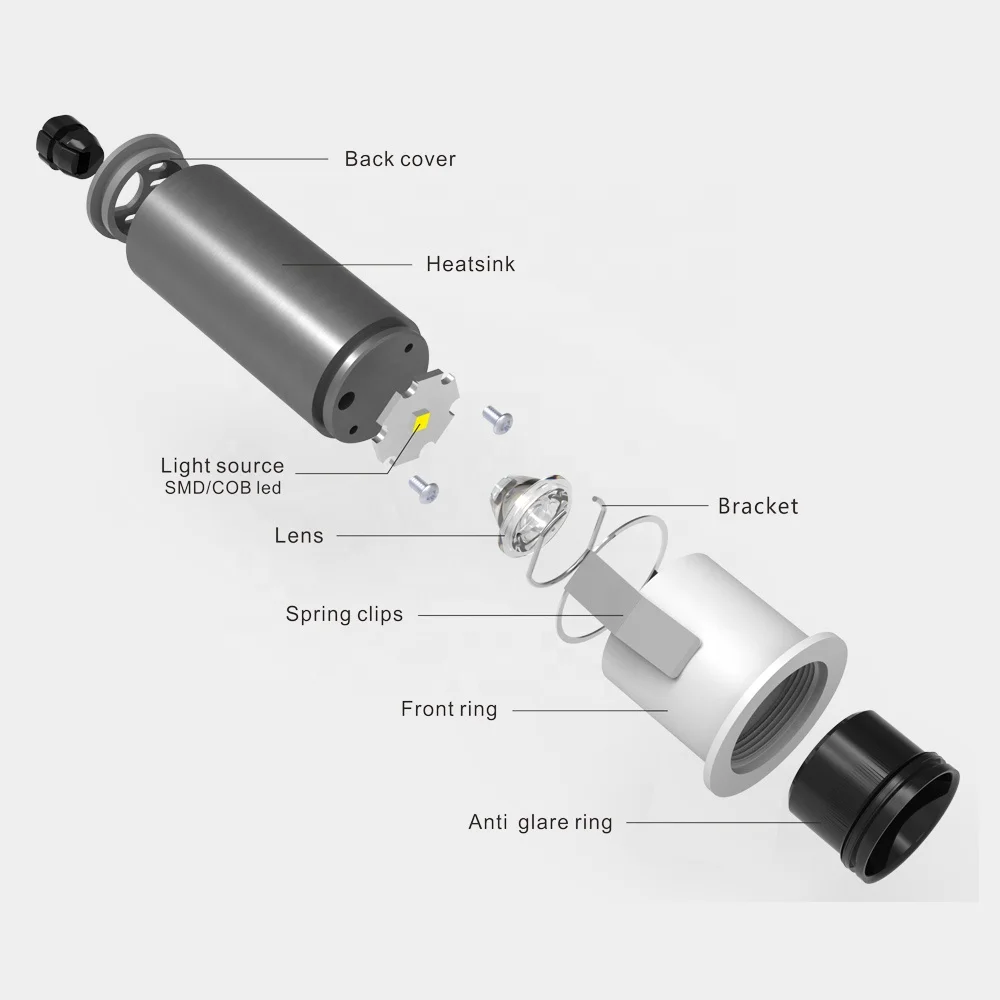 Back cover

Heatsink

Light source
SMD/COB led

Bracket

Lens

Spring clips

Front ring

Anti glare ring