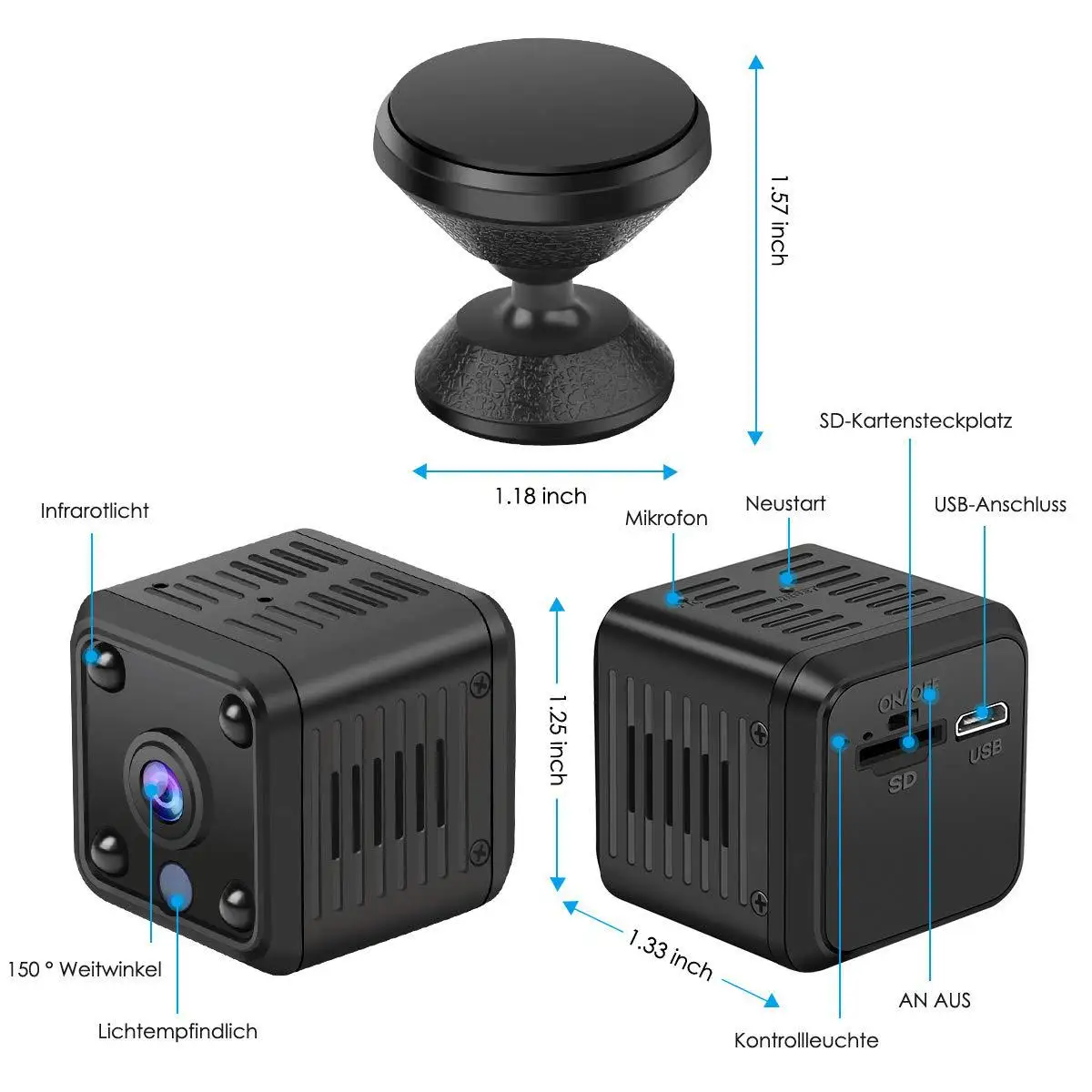 1.57 inch

1.18 inch

SD-Kartensteckplatz

Infrarotlicht

Mikrofon

Neustart

USB-Anschluss

1.25 inch

ON/OFF

SD

USB

1.33 inch

150 ° Weitwinkel

Lichtempfindlich

AN AUS

Kontrollleuchte