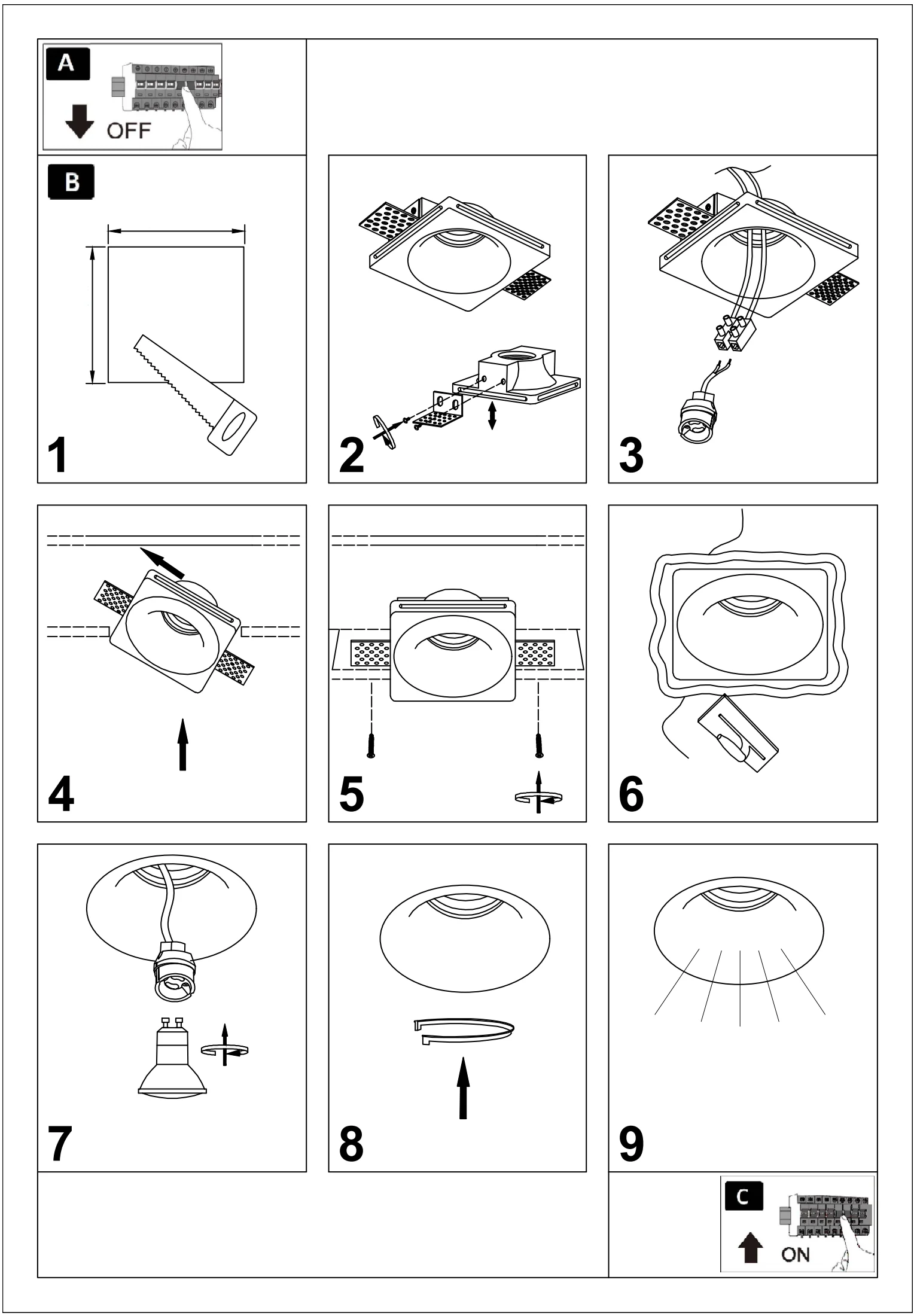 A
OFF

B

1

2

3

4

5

6

7

8

9

C
ON