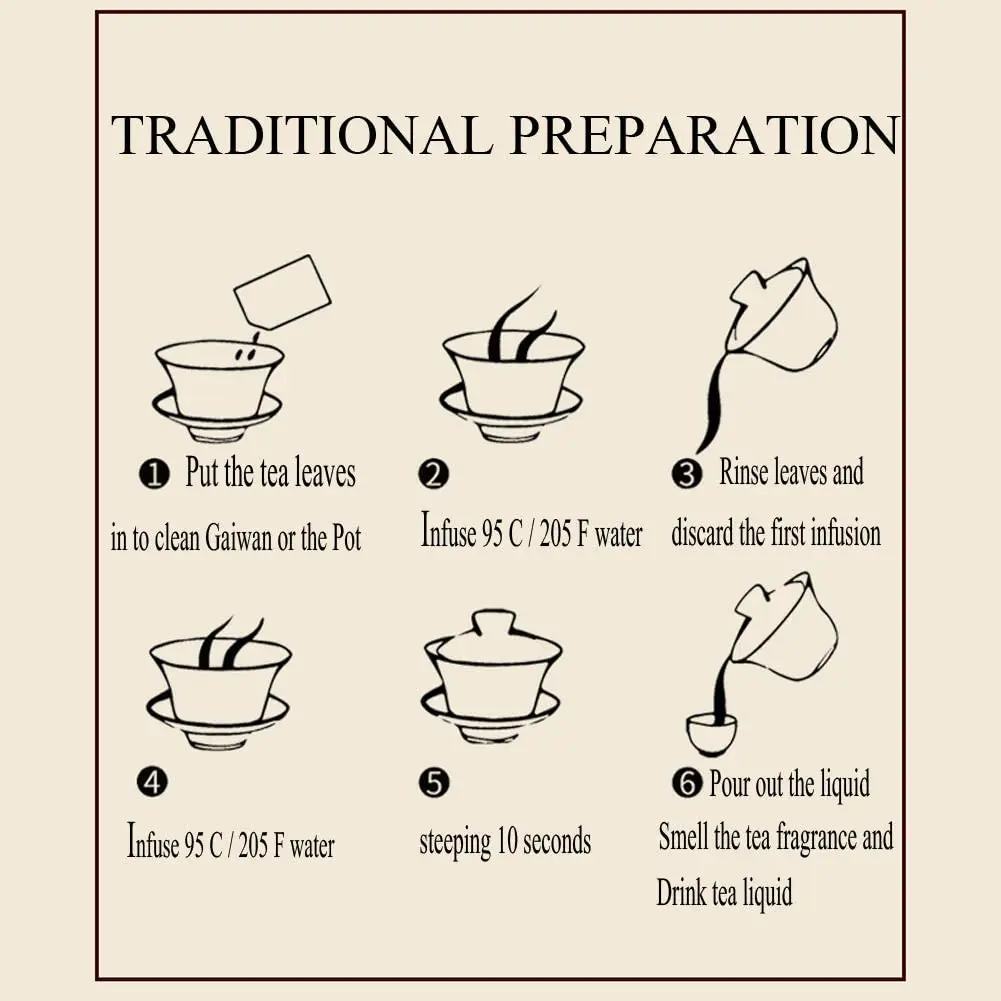 TRADITIONAL PREPARATION

❶ Put the tea leaves in to clean Gaiwan or the Pot

❷ Infuse 95 C / 205 F water

❸ Rinse leaves and discard the first infusion

❹ Infuse 95 C / 205 F water

❺ steeping 10 seconds

❻ Pour out the liquid Smell the tea fragrance and Drink tea liquid