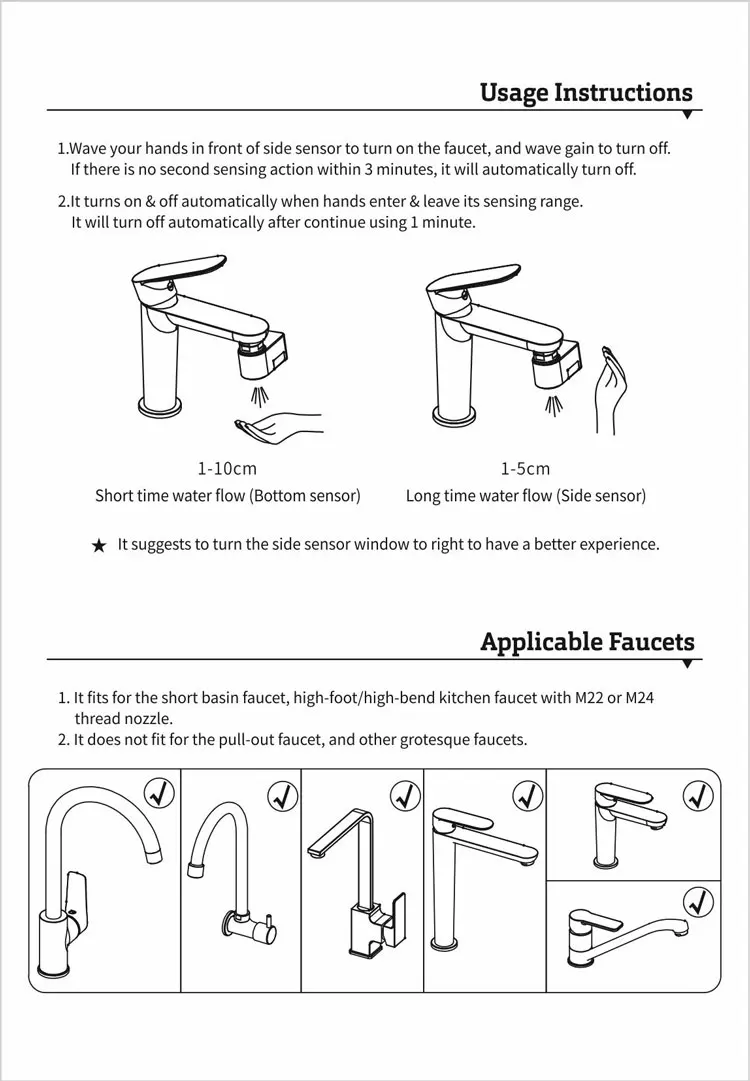 Usage Instructions

1.Wave your hands in front of side sensor to turn on the faucet, and wave gain to turn off. If there is no second sensing action within 3 minutes, it will automatically turn off.

2.It turns on & off automatically when hands enter & leave its sensing range. It will turn off automatically after continue using 1 minute.

1-10cm
Short time water flow (Bottom sensor)

1-5cm
Long time water flow (Side sensor)

★ It suggests to turn the side sensor window to right to have a better experience.

Applicable Faucets

1. It fits for the short basin faucet, high-foot/high-bend kitchen faucet with M22 or M24 thread nozzle.
2. It does not fit for the pull-out faucet, and other grotesque faucets.