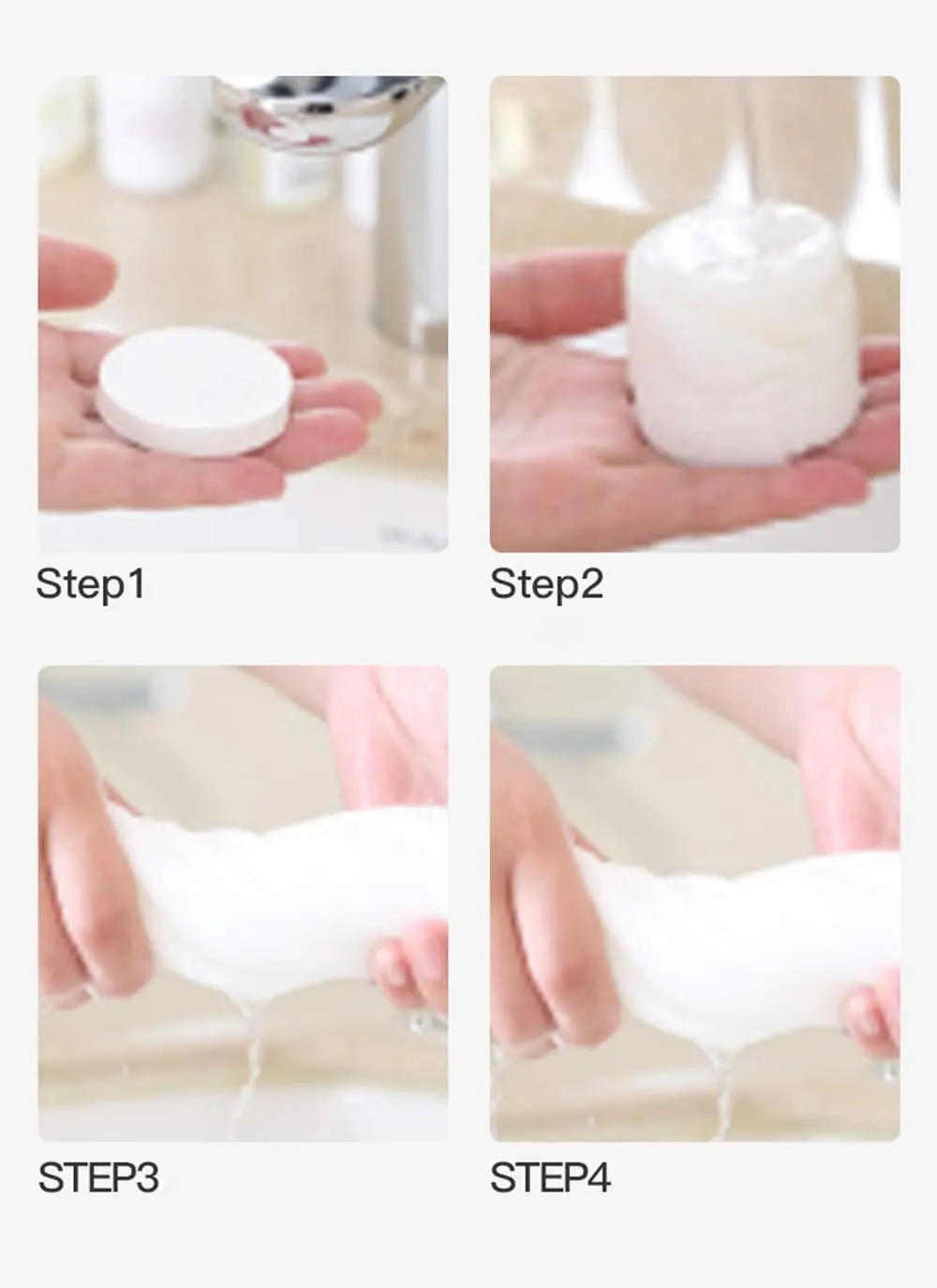 Step1

Step2

STEP3

STEP4