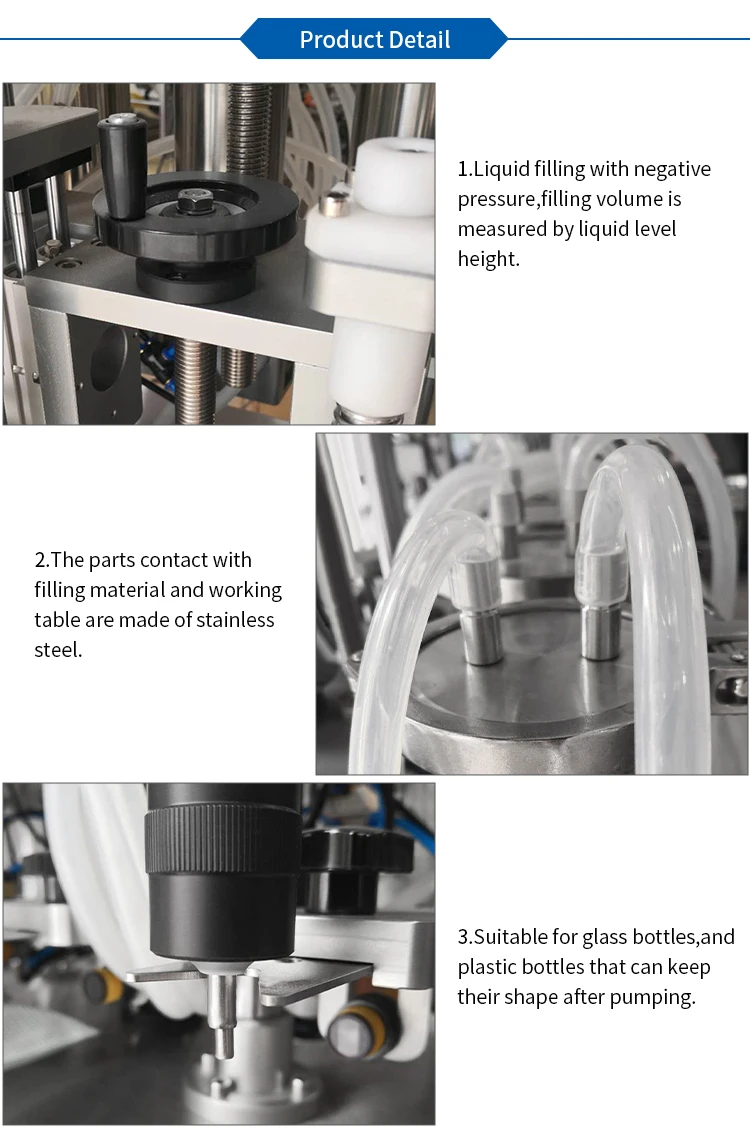 Product Detail

1.Liquid filling with negative pressure,filling volume is measured by liquid level height.

2.The parts contact with filling material and working table are made of stainless steel.

3.Suitable for glass bottles,and plastic bottles that can keep their shape after pumping.