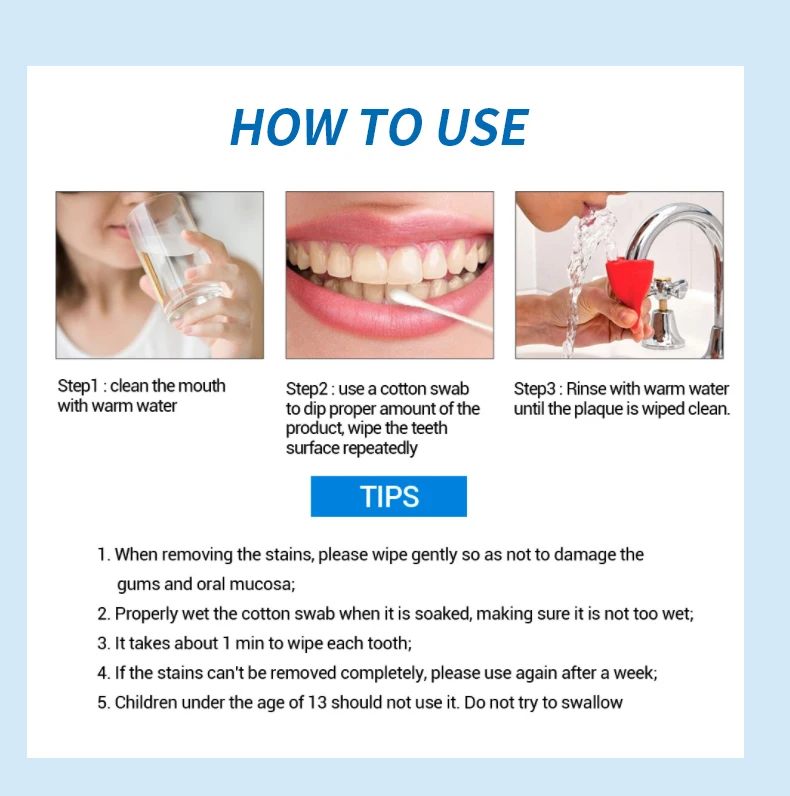 HOW TO USE

Step1 : clean the mouth with warm water

Step2 : use a cotton swab to dip proper amount of the product, wipe the teeth surface repeatedly

Step3 : Rinse with warm water until the plaque is wiped clean.

TIPS

1. When removing the stains, please wipe gently so as not to damage the gums and oral mucosa;
2. Properly wet the cotton swab when it is soaked, making sure it is not too wet;
3. It takes about 1 min to wipe each tooth;
4. If the stains can't be removed completely, please use again after a week;
5. Children under the age of 13 should not use it. Do not try to swallow