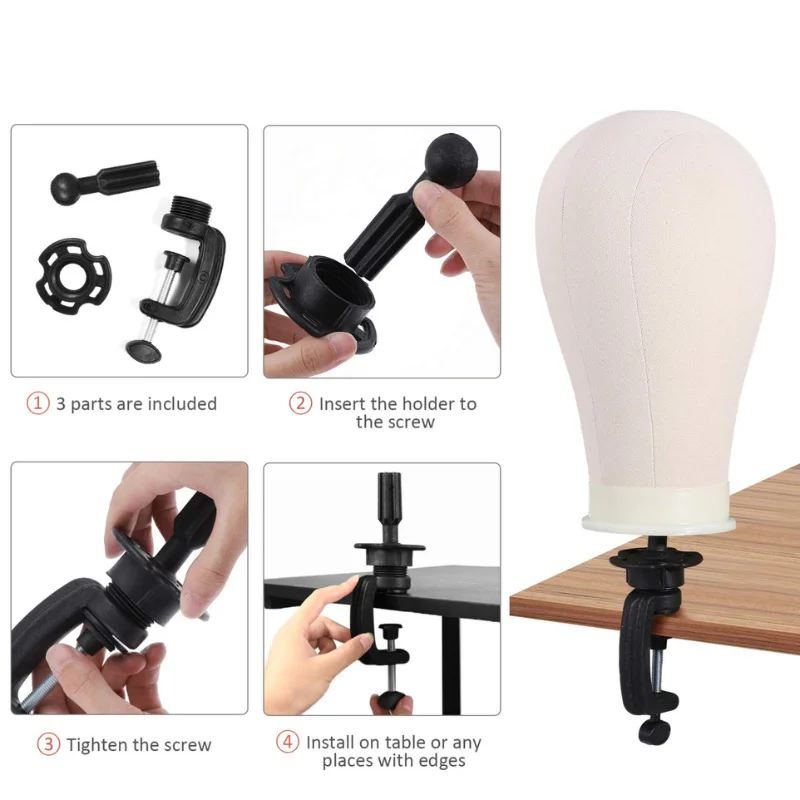 ① 3 parts are included

② Insert the holder to the screw

③ Tighten the screw

④ Install on table or any places with edges