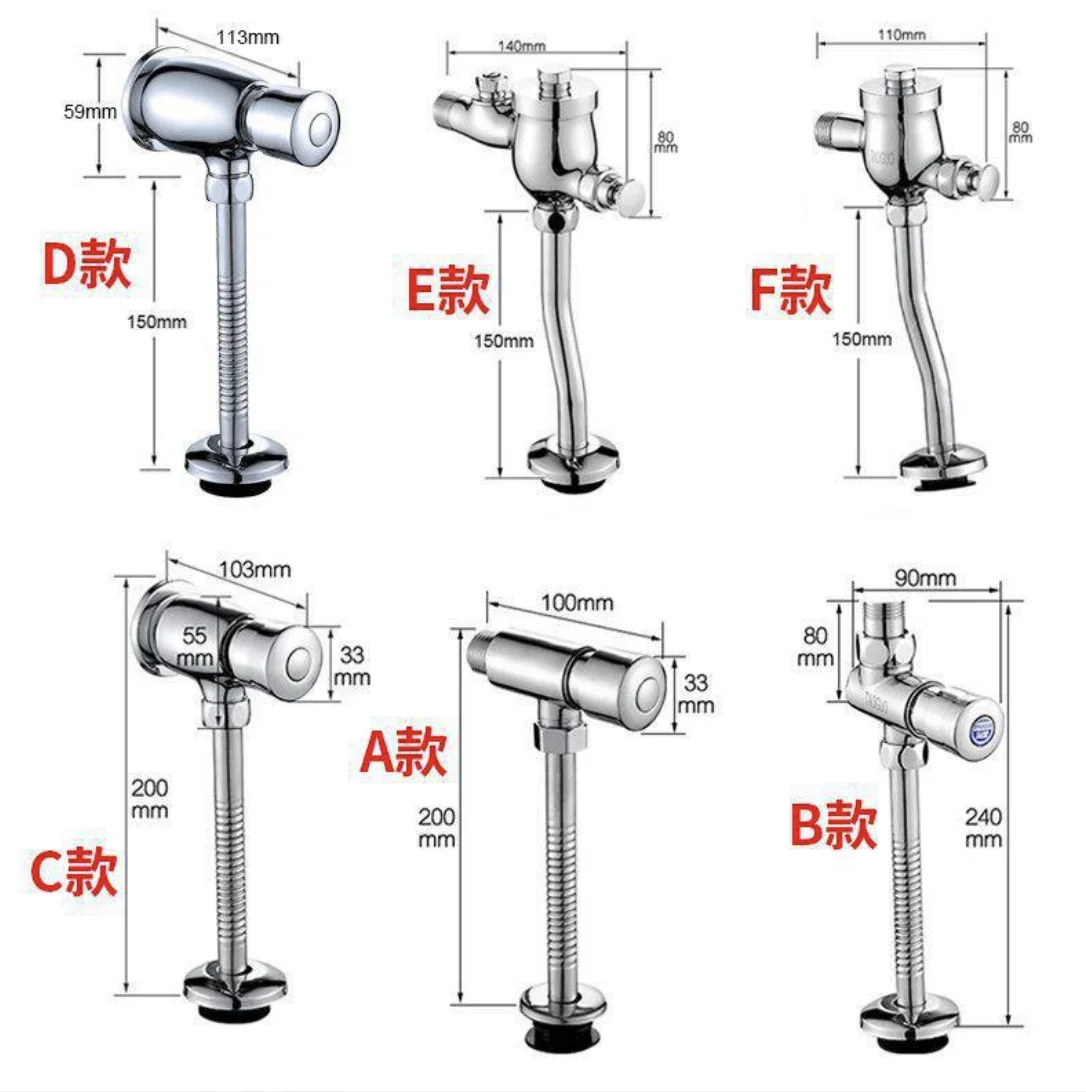 113mm
59mm
D款
150mm

140mm
80 mm
E款
150mm

110mm
80 mm
F款
150mm

103mm
55 mm
33 mm
200 mm
C款

100mm
33 mm
A款
200 mm

90mm
80 mm
B款
240 mm