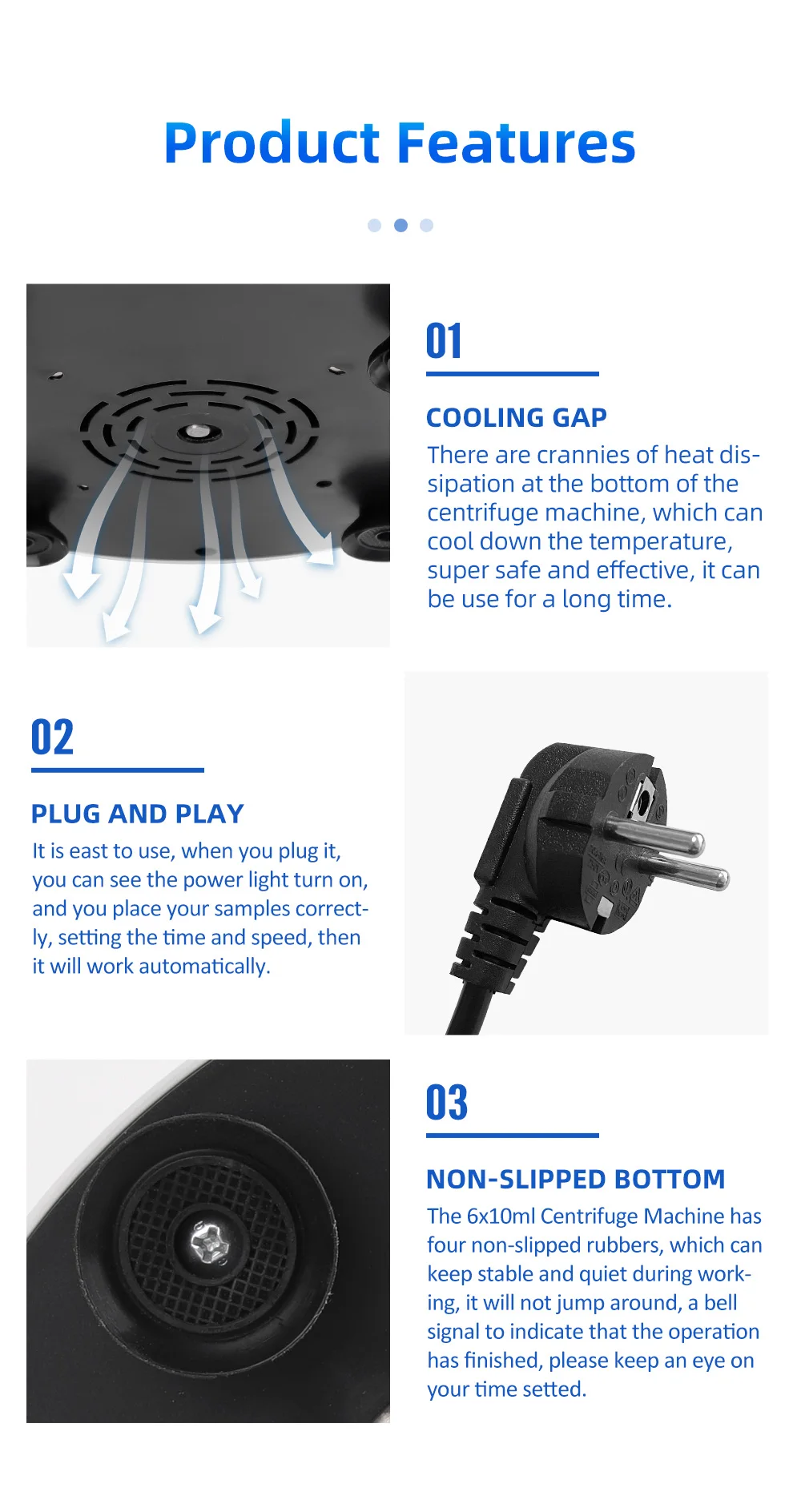 Product Features

01

COOLING GAP

There are crannies of heat dissipation at the bottom of the centrifuge machine, which can cool down the temperature, super safe and effective, it can be use for a long time.

02

PLUG AND PLAY

It is east to use, when you plug it, you can see the power light turn on, and you place your samples correctly, setting the time and speed, then it will work automatically.

03

NON-SLIPPED BOTTOM

The 6x10ml Centrifuge Machine has four non-slipped rubbers, which can keep stable and quiet during working, it will not jump around, a bell signal to indicate that the operation has finished, please keep an eye on your time setted.