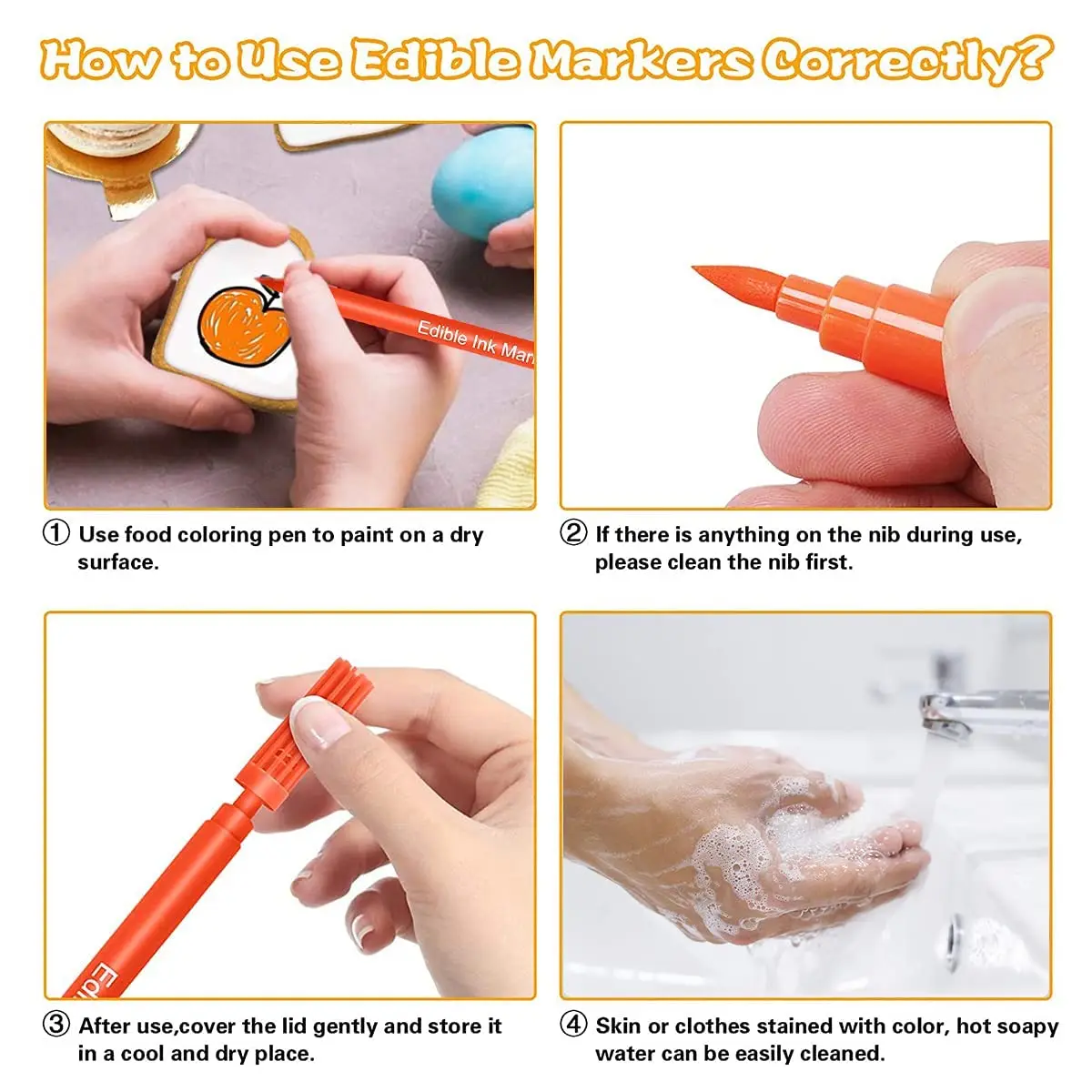 How to Use Edible Markers Correctly?

Edible Ink Mar

① Use food coloring pen to paint on a dry surface.

② If there is anything on the nib during use, please clean the nib first.

Edi

③ After use,cover the lid gently and store it in a cool and dry place.

④ Skin or clothes stained with color, hot soapy water can be easily cleaned.