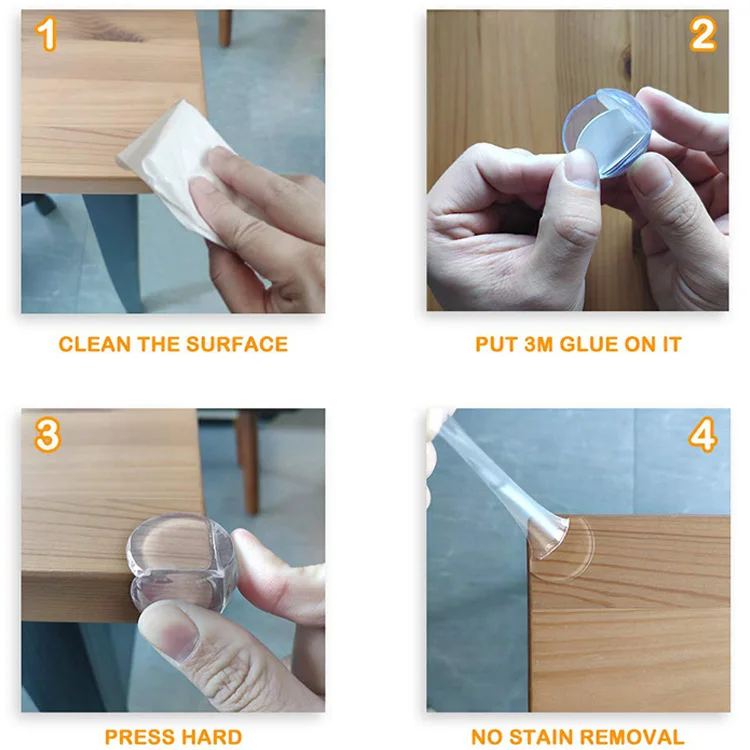 1

CLEAN THE SURFACE

2

PUT 3M GLUE ON IT

3

PRESS HARD

4

NO STAIN REMOVAL