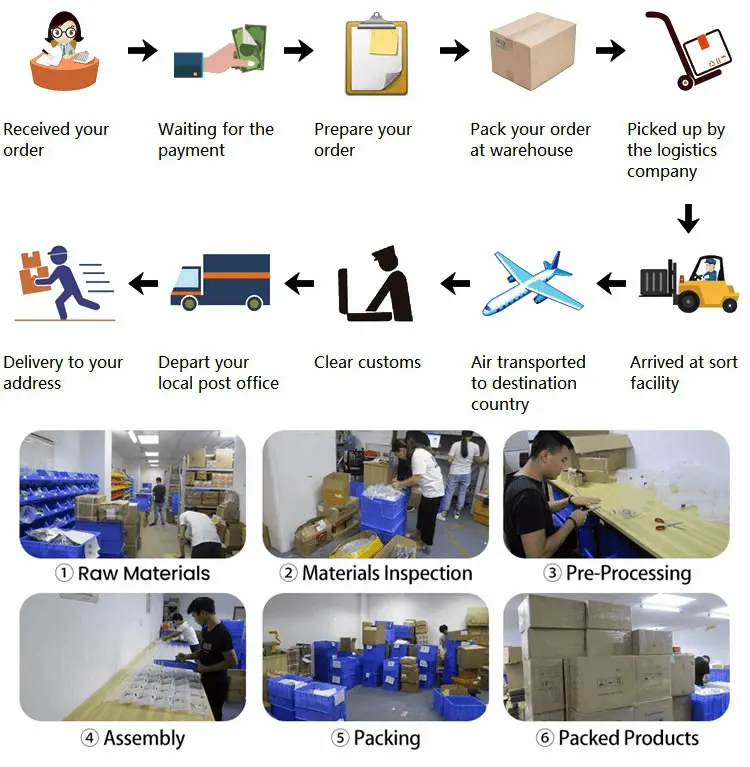 Received your order

Waiting for the payment

Prepare your order

Pack your order at warehouse

Picked up by the logistics company

Arrived at sort facility

Air transported to destination country

Clear customs

Depart your local post office

Delivery to your address

① Raw Materials

② Materials Inspection

③ Pre-Processing

④ Assembly

⑤ Packing

⑥ Packed Products