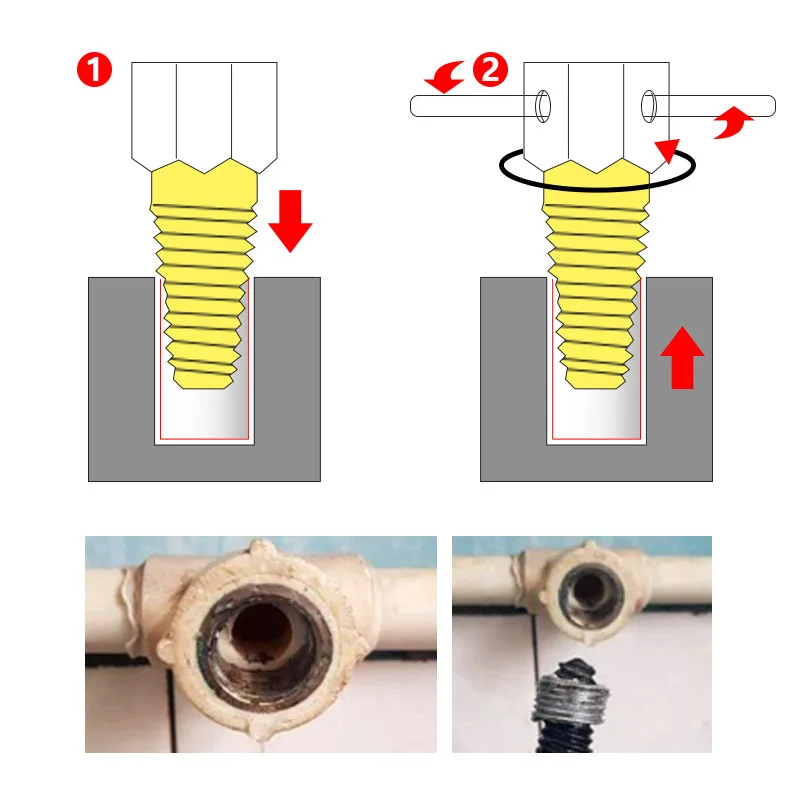 1

2