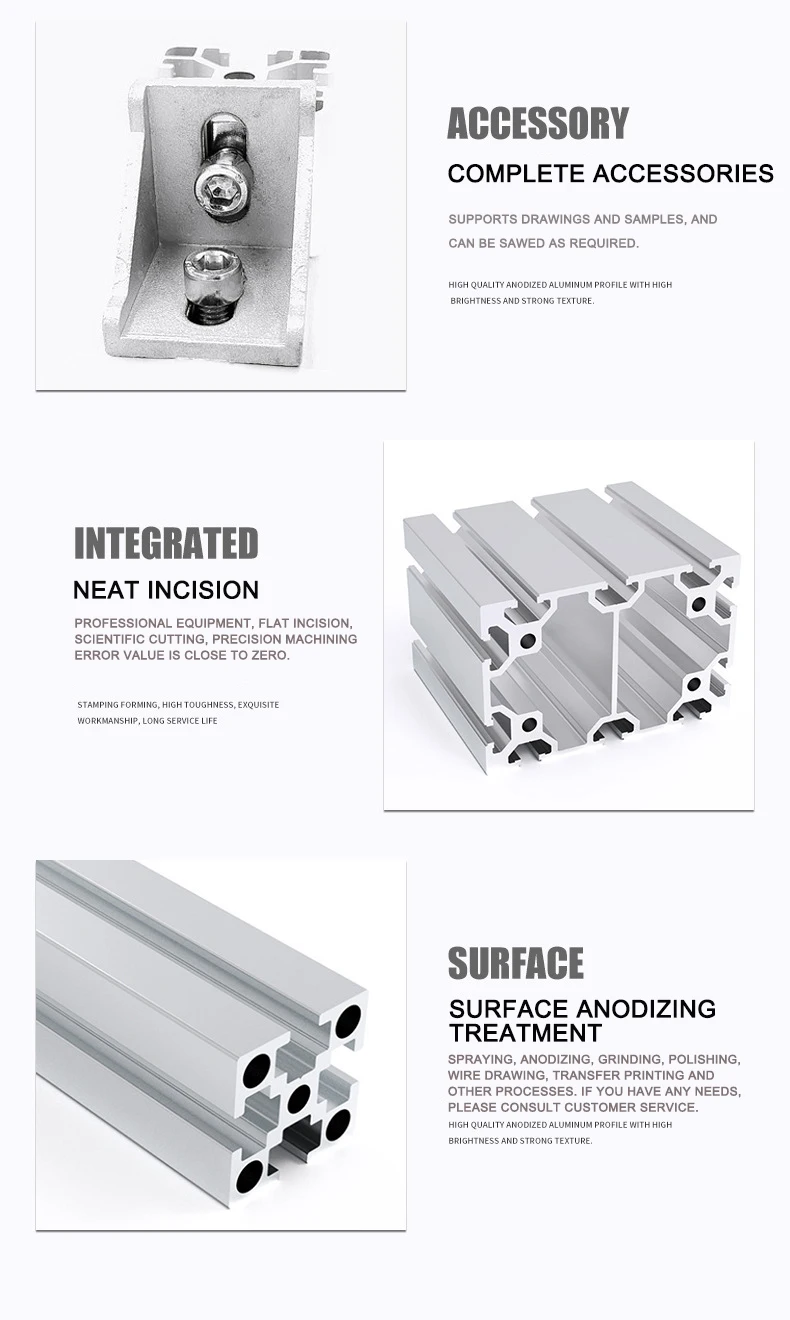 ACCESSORY

COMPLETE ACCESSORIES

SUPPORTS DRAWINGS AND SAMPLES, AND CAN BE SAWED AS REQUIRED.

HIGH QUALITY ANODIZED ALUMINUM PROFILE WITH HIGH BRIGHTNESS AND STRONG TEXTURE.

INTEGRATED

NEAT INCISION

PROFESSIONAL EQUIPMENT, FLAT INCISION, SCIENTIFIC CUTTING, PRECISION MACHINING ERROR VALUE IS CLOSE TO ZERO.

STAMPING FORMING, HIGH TOUGHNESS, EXQUISITE WORKMANSHIP, LONG SERVICE LIFE

SURFACE

SURFACE ANODIZING TREATMENT

SPRAYING, ANODIZING, GRINDING, POLISHING, WIRE DRAWING, TRANSFER PRINTING AND OTHER PROCESSES. IF YOU HAVE ANY NEEDS, PLEASE CONSULT CUSTOMER SERVICE.

HIGH QUALITY ANODIZED ALUMINUM PROFILE WITH HIGH BRIGHTNESS AND STRONG TEXTURE.