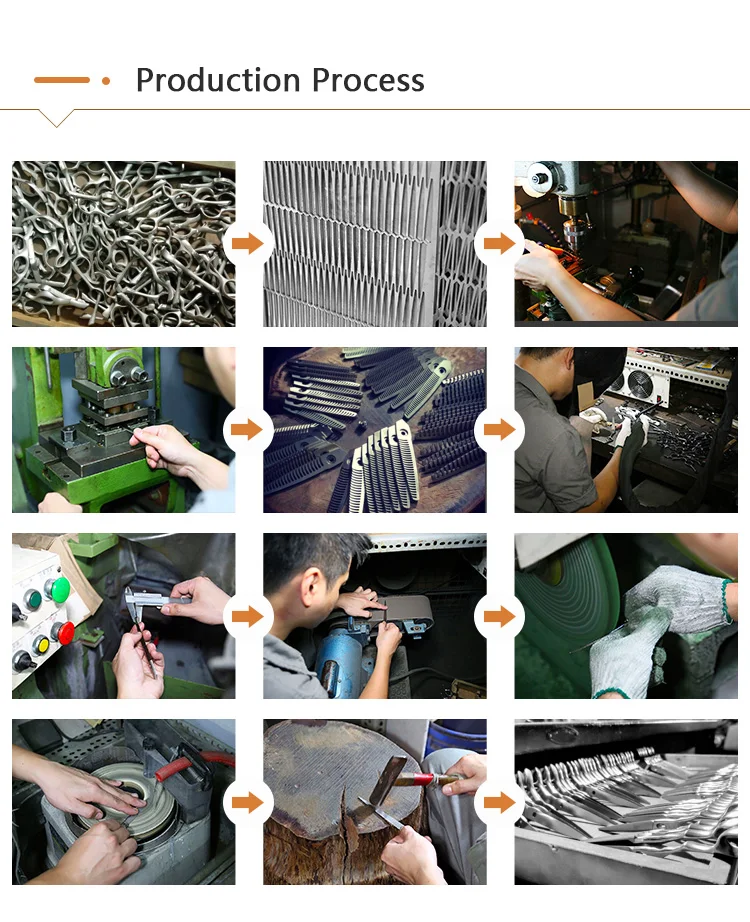 Production Process