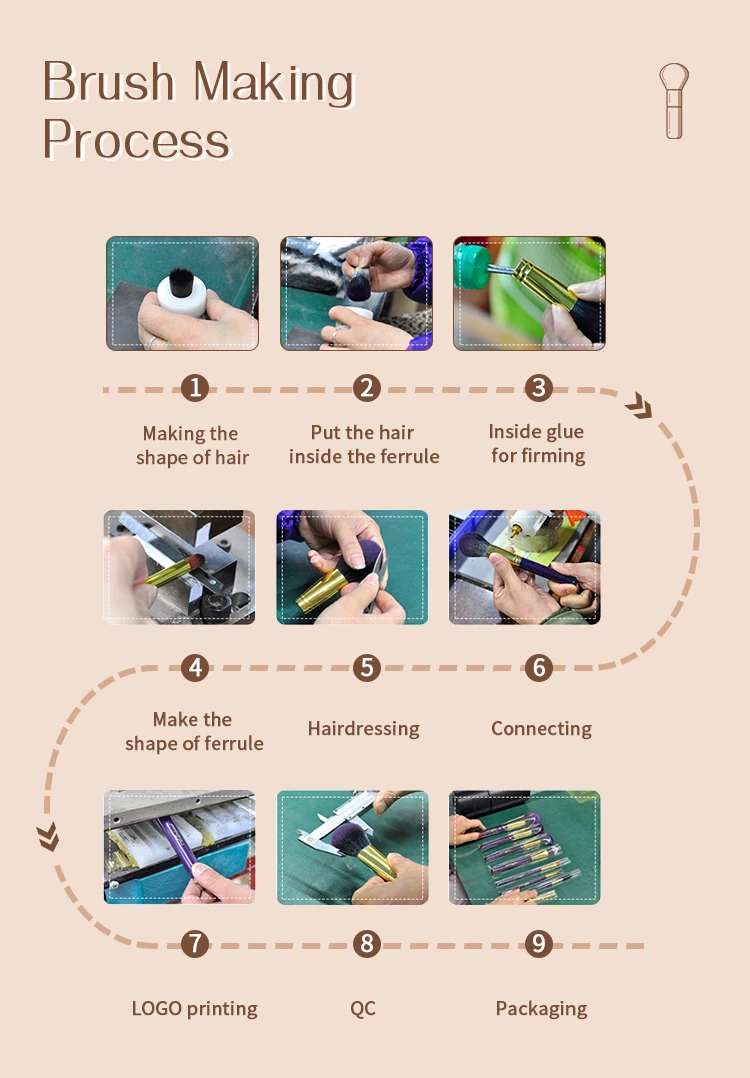 Brush Making Process

1
Making the shape of hair

2
Put the hair inside the ferrule

3
Inside glue for firming

4
Make the shape of ferrule

5
Hairdressing

6
Connecting

7
LOGO printing

8
QC

9
Packaging