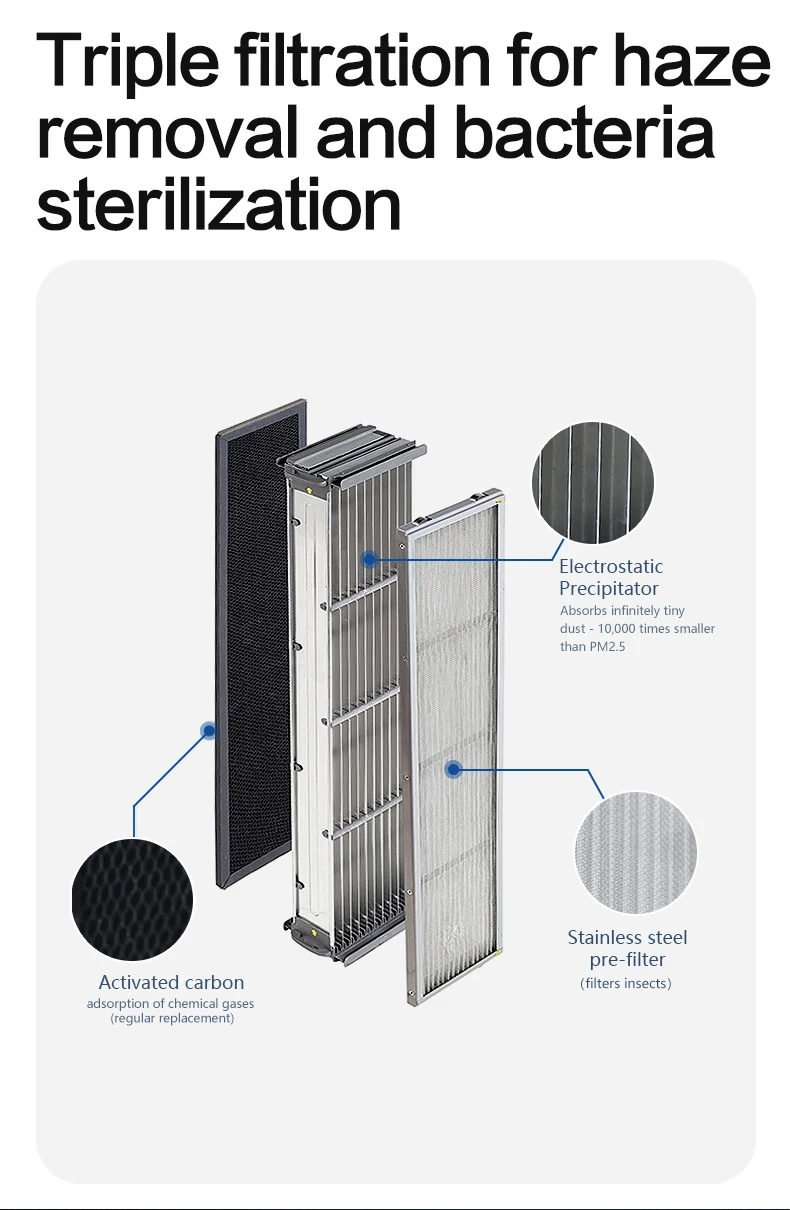 Triple filtration for haze removal and bacteria sterilization

Electrostatic Precipitator
Absorbs infinitely tiny dust - 10,000 times smaller than PM2.5

Stainless steel pre-filter
(filters insects)

Activated carbon
adsorption of chemical gases
(regular replacement)