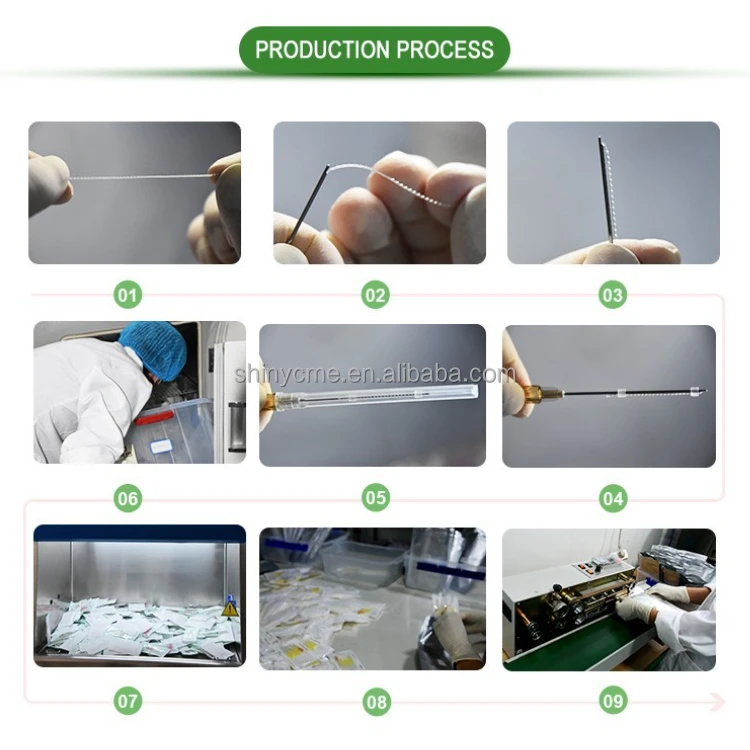 PRODUCTION PROCESS

01

02

03

shinycme.en.alibaba.com

06

05

04

07

08

09