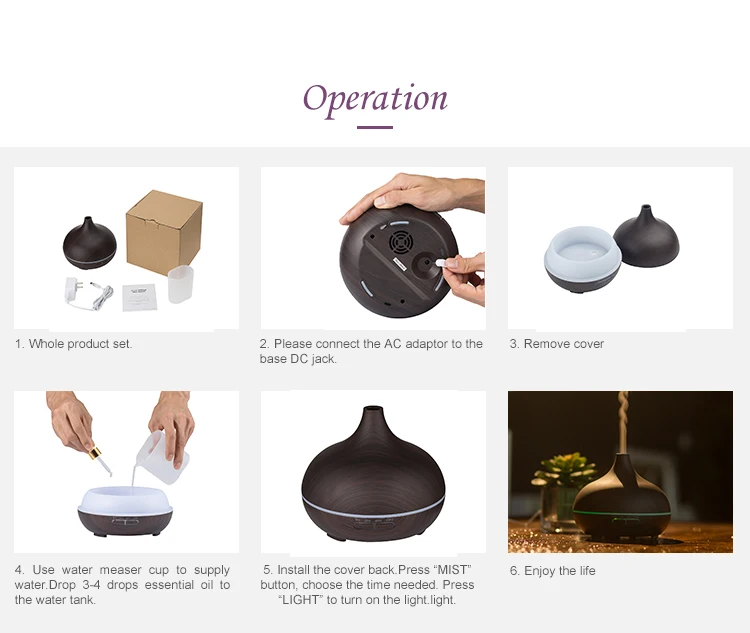 Operation

1. Whole product set.

2. Please connect the AC adaptor to the base DC jack.

3. Remove cover

4. Use water measer cup to supply water.Drop 3-4 drops essential oil to the water tank.

5. Install the cover back.Press "MIST" button, choose the time needed. Press "LIGHT" to turn on the light.light.

6. Enjoy the life