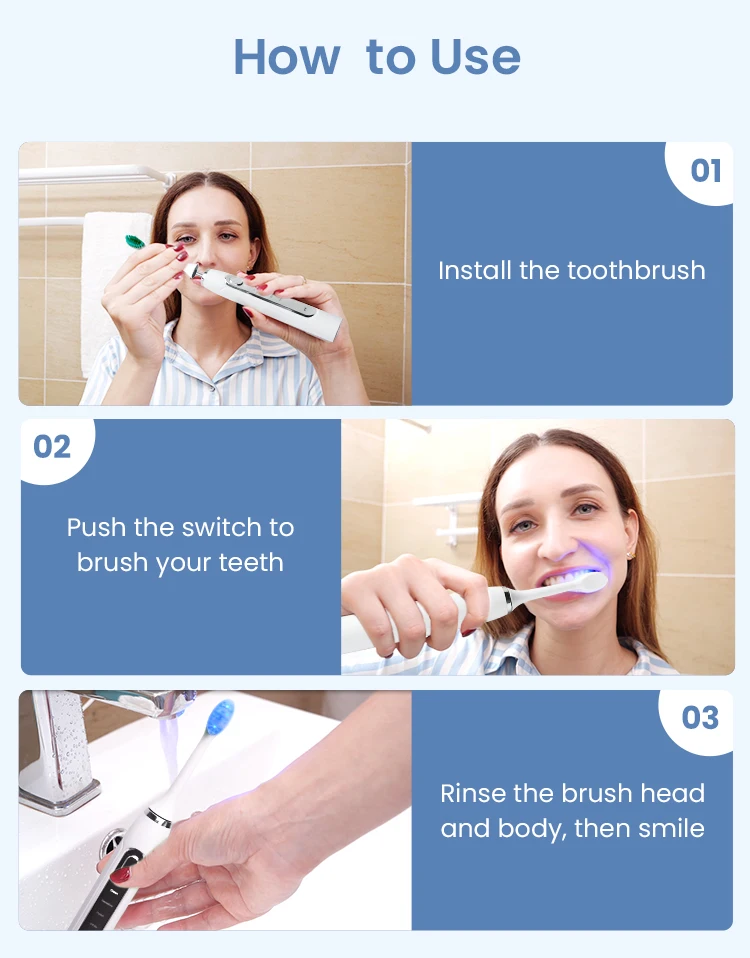 How to Use

01

Install the toothbrush

02

Push the switch to brush your teeth

03

Rinse the brush head and body, then smile