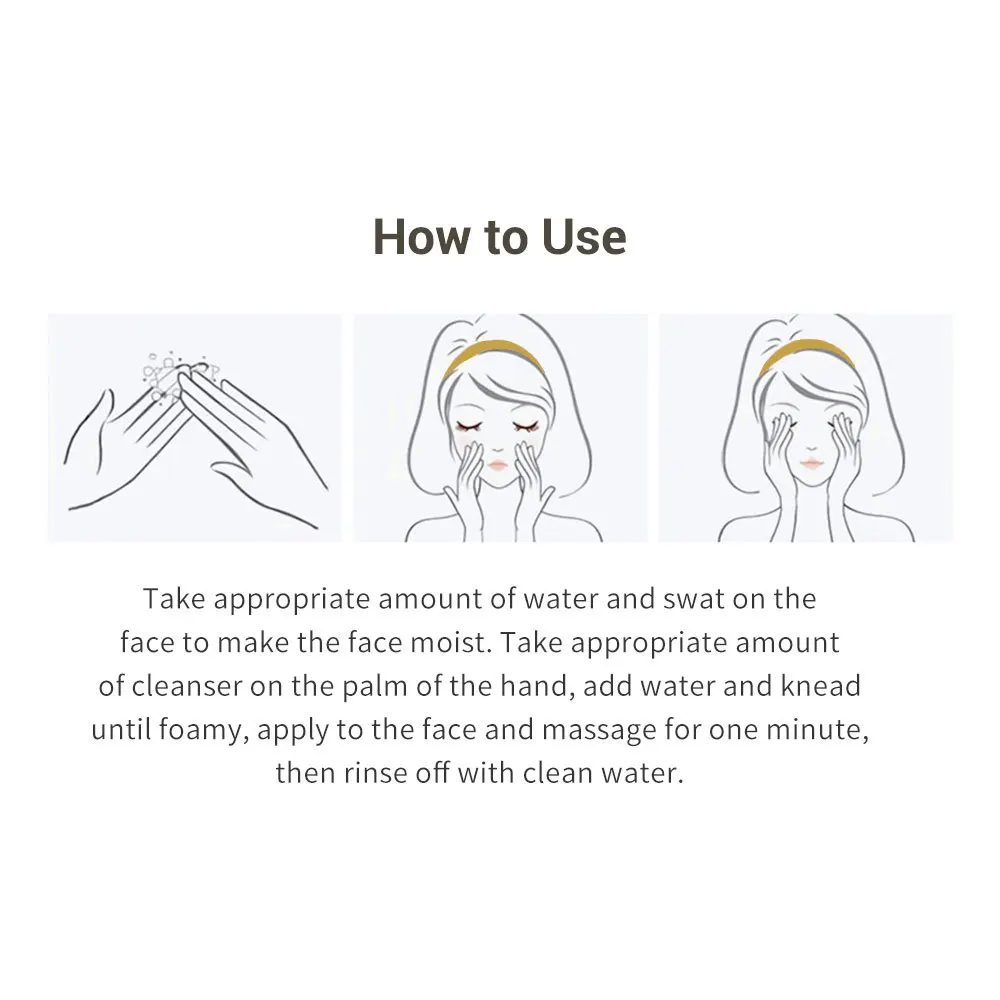 How to Use

Take appropriate amount of water and swat on the face to make the face moist. Take appropriate amount of cleanser on the palm of the hand, add water and knead until foamy, apply to the face and massage for one minute, then rinse off with clean water.