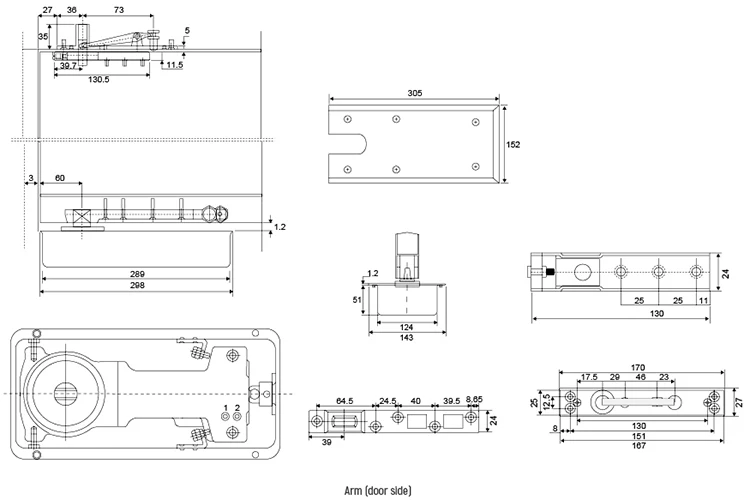 27 36 73
35
5
39.7
11.5
130.5

3 60
1.2
289
298

305
152

1.2
51
124
143

24
25 25 11
130

1 2

64.5 24.5 40 39.5 8.65
24
39

170
17.5 29 46 23
25 12.5
27
8
130
151
167

Arm (door side)