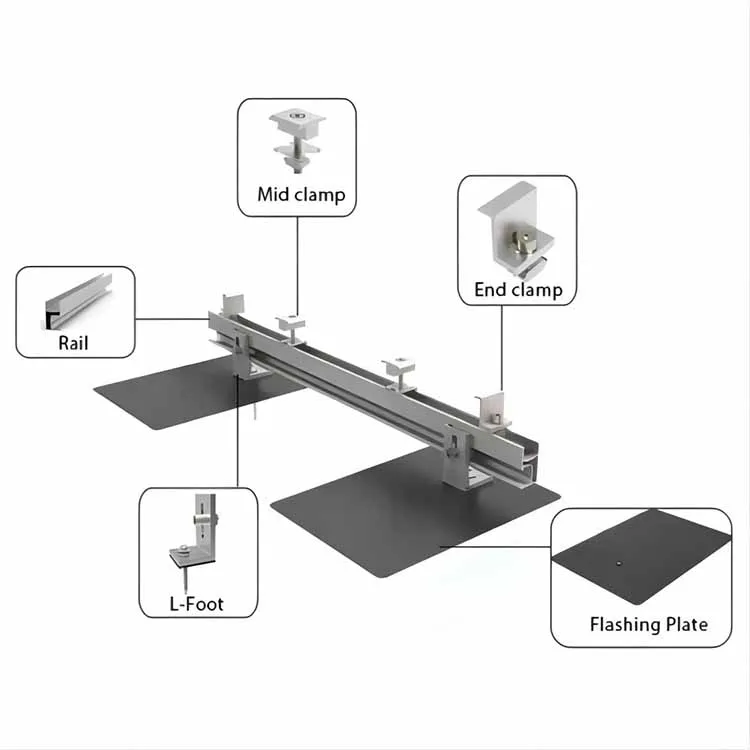 Mid clamp

End clamp

Rail

L-Foot

Flashing Plate