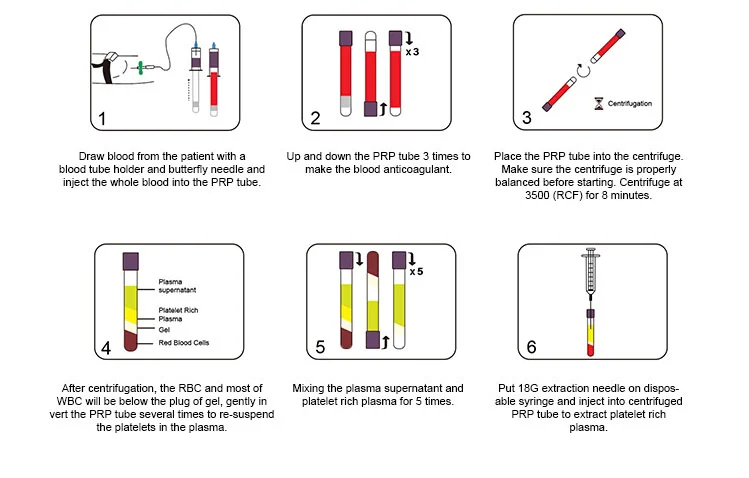 1

Draw blood from the patient with a blood tube holder and butterfly needle and inject the whole blood into the PRP tube.

x 3

2

Up and down the PRP tube 3 times to make the blood anticoagulant.

Centrifugation

3

Place the PRP tube into the centrifuge. Make sure the centrifuge is properly balanced before starting. Centrifuge at 3500 (RCF) for 8 minutes.

Plasma supernatant

Platelet Rich Plasma

Gel

Red Blood Cells

4

After centrifugation, the RBC and most of WBC will be below the plug of gel, gently in vert the PRP tube several times to re-suspend the platelets in the plasma.

x 5

5

Mixing the plasma supernatant and platelet rich plasma for 5 times.

6

Put 18G extraction needle on disposable syringe and inject into centrifuged PRP tube to extract platelet rich plasma.