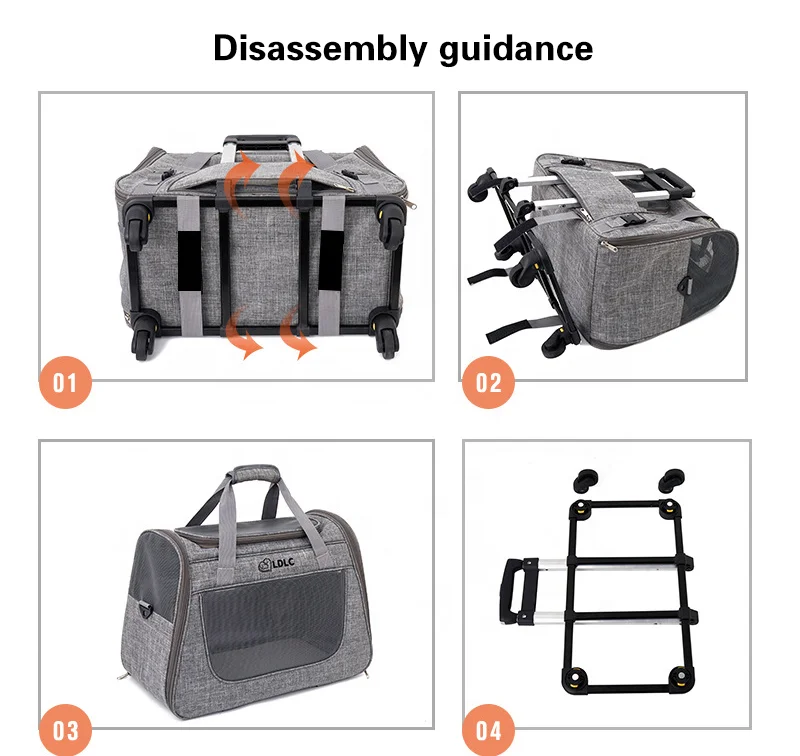 Disassembly guidance

01

02

LDLC

03

04